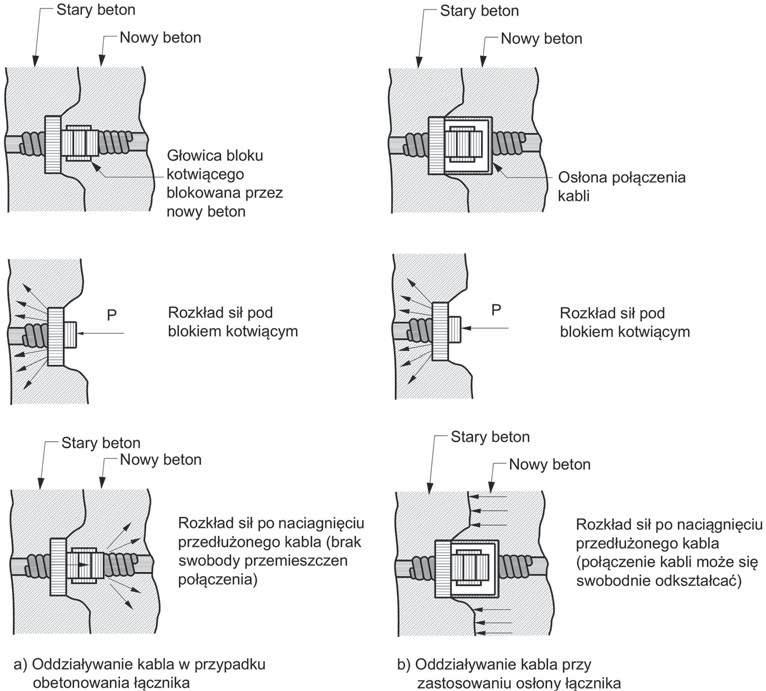 Stary beton
Nowy beton

Głowica bloku kotwiącego blokowana przez nowy beton

P

Rozkład sił pod blokiem kotwiącym

Stary beton
Nowy beton

Rozkład sił po naciągnięciu przedłużonego kabla (brak swobody przemieszczen połączenia)

a) Oddziaływanie kabla w przypadku obetonowania łącznika

Stary beton
Nowy beton

Osłona połączenia kabli

P

Rozkład sił pod blokiem kotwiącym

Stary beton
Nowy beton

Rozkład sił po naciągnięciu przedłużonego kabla (połączenie kabli może się swobodnie odkształcać)

b) Oddziaływanie kabla przy zastosowaniu osłony łącznika