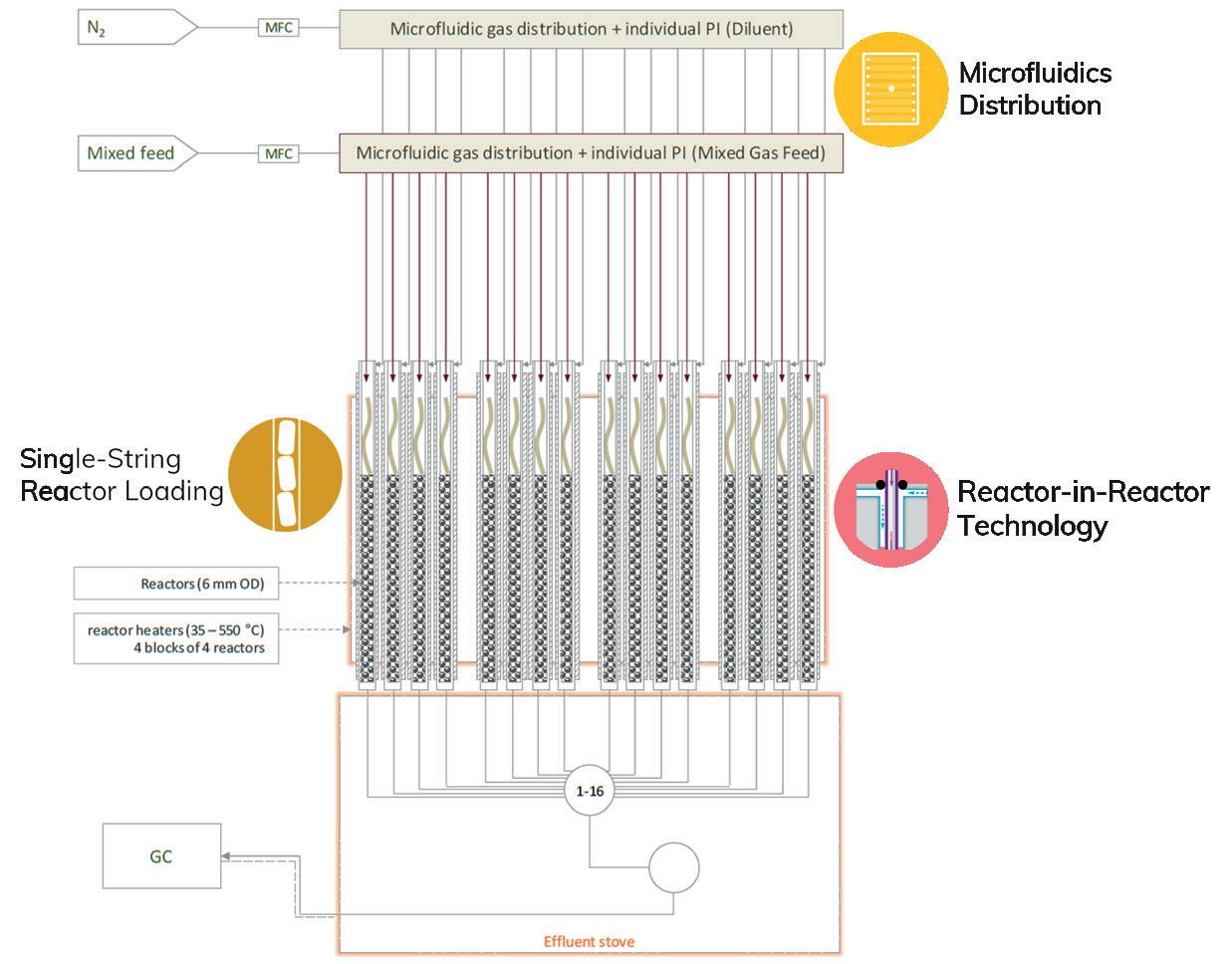 $N_2$

MFC

Microfluidic gas distribution + individual PI (Diluent)

Microfluidics Distribution

Mixed feed

MFC

Microfluidic gas distribution + individual PI (Mixed Gas Feed)

Single-String Reactor Loading

Reactor-in-Reactor Technology

Reactors (6 mm OD)

reactor heaters (35 – 550 °C) 4 blocks of 4 reactors

1-16

GC

Effluent stove