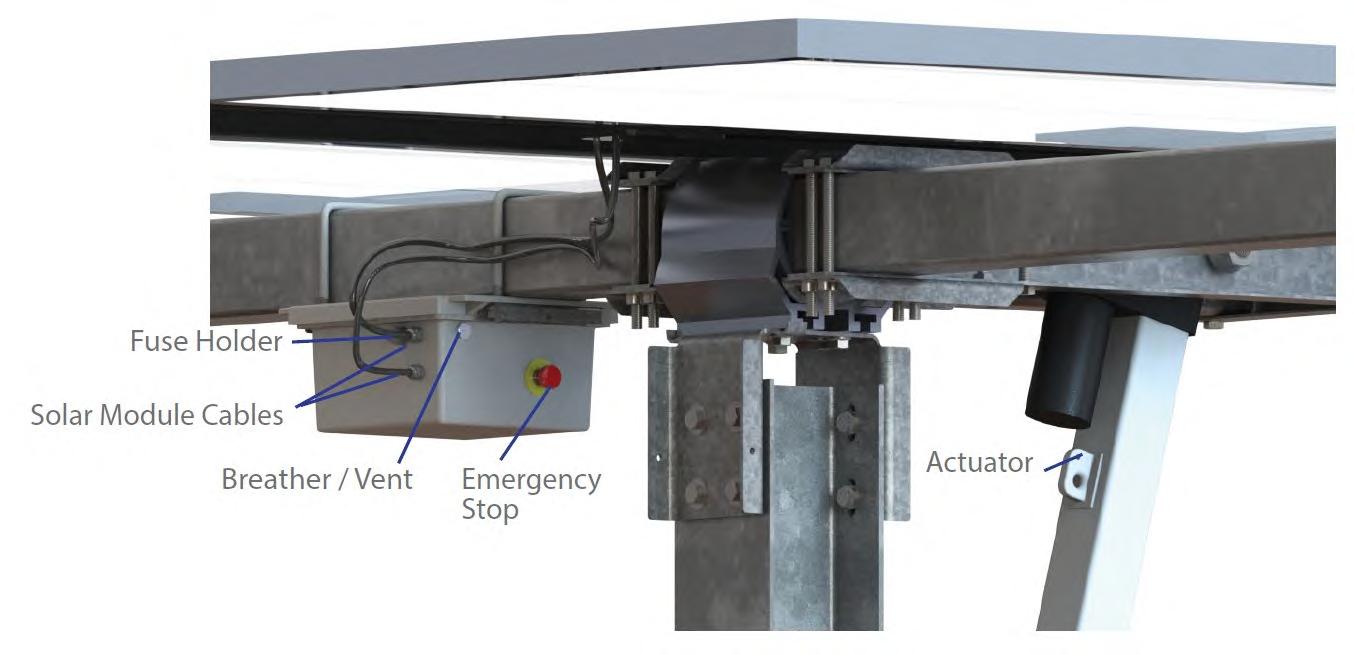 Fuse Holder

Solar Module Cables

Breather / Vent

Emergency Stop

Actuator