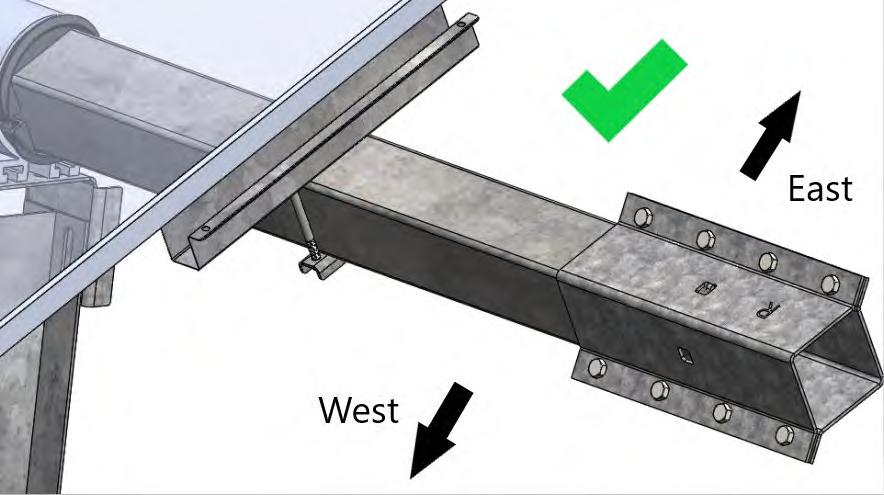 East

West