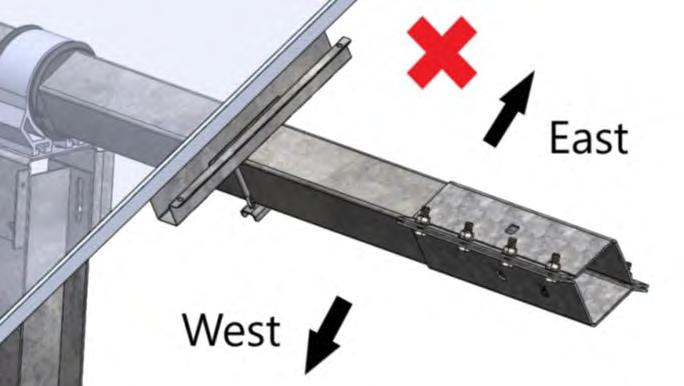 East

West