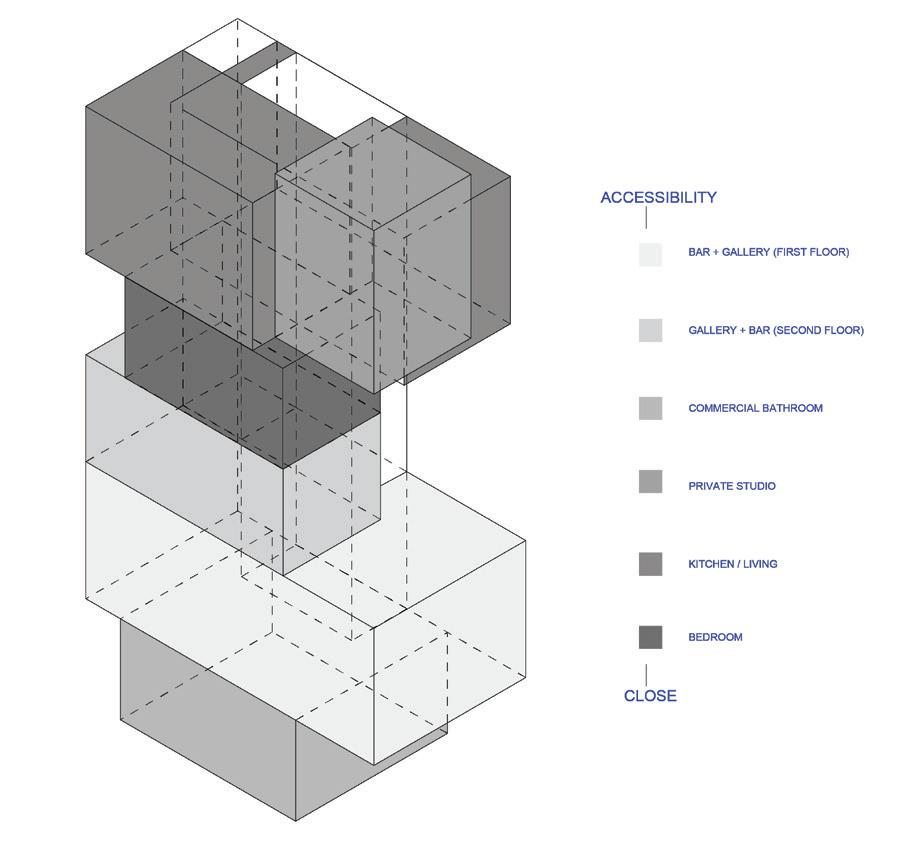 ACCESSIBILITY

BAR + GALLERY (FIRST FLOOR)

GALLERY + BAR (SECOND FLOOR)

COMMERCIAL BATHROOM

PRIVATE STUDIO

KITCHEN / LIVING

BEDROOM

CLOSE