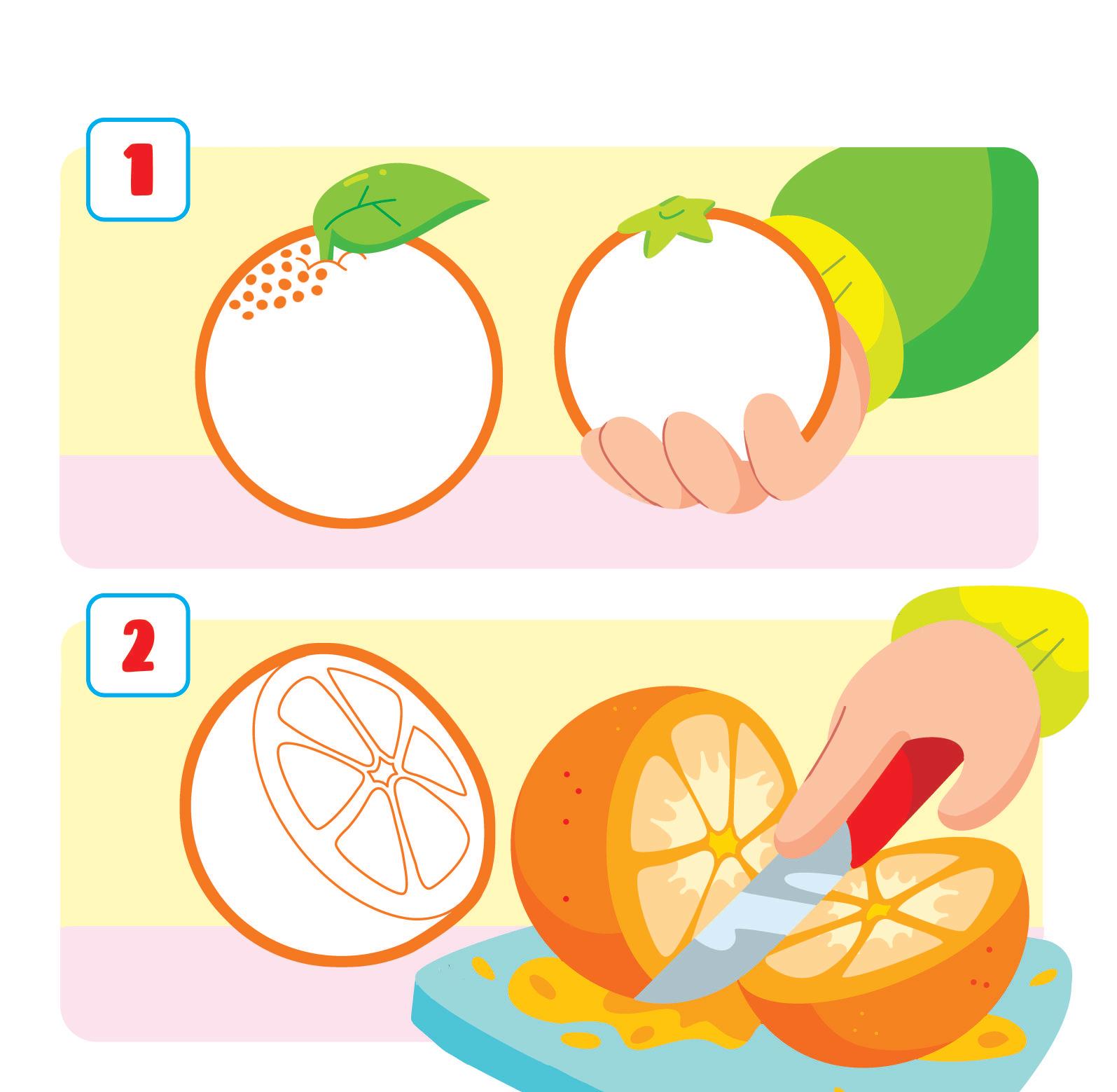 1

2