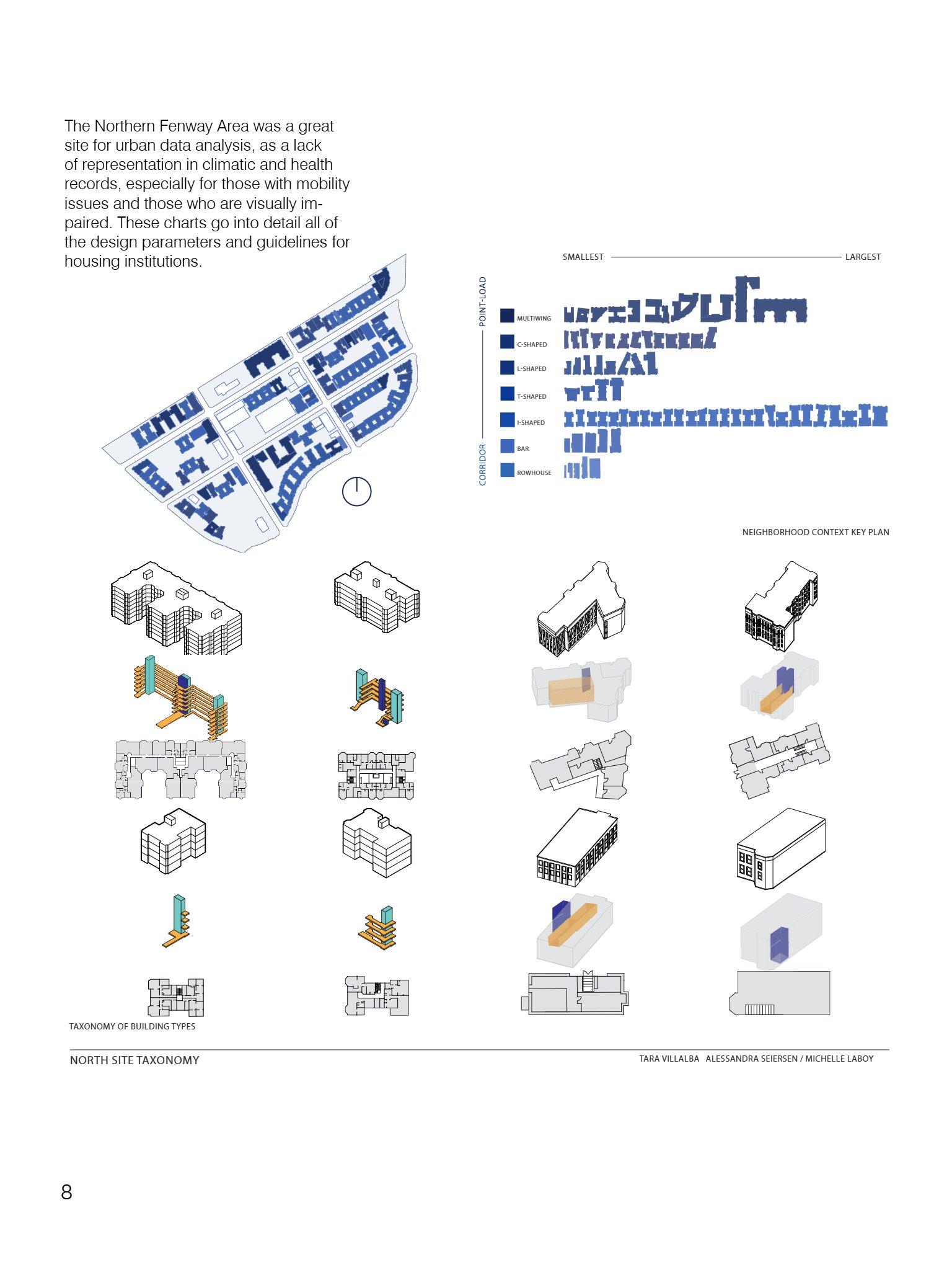 The Northern Fenway Area was a great site for urban data analysis, as a lack of representation in climatic and health records, especially for those with mobility issues and those who are visually impaired. These charts go into detail all of the design parameters and guidelines for housing institutions.

SMALLEST LARGEST

POINT-LOAD

CORRIDOR

MULTIWING

C-SHAPED

L-SHAPED

T-SHAPED

I-SHAPED

BAR

ROWHOUSE

NEIGHBORHOOD CONTEXT KEY PLAN

TAXONOMY OF BUILDING TYPES

NORTH SITE TAXONOMY

TARA VILLALBA ALESSANDRA SEIERSEN / MICHELLE LABOY

8