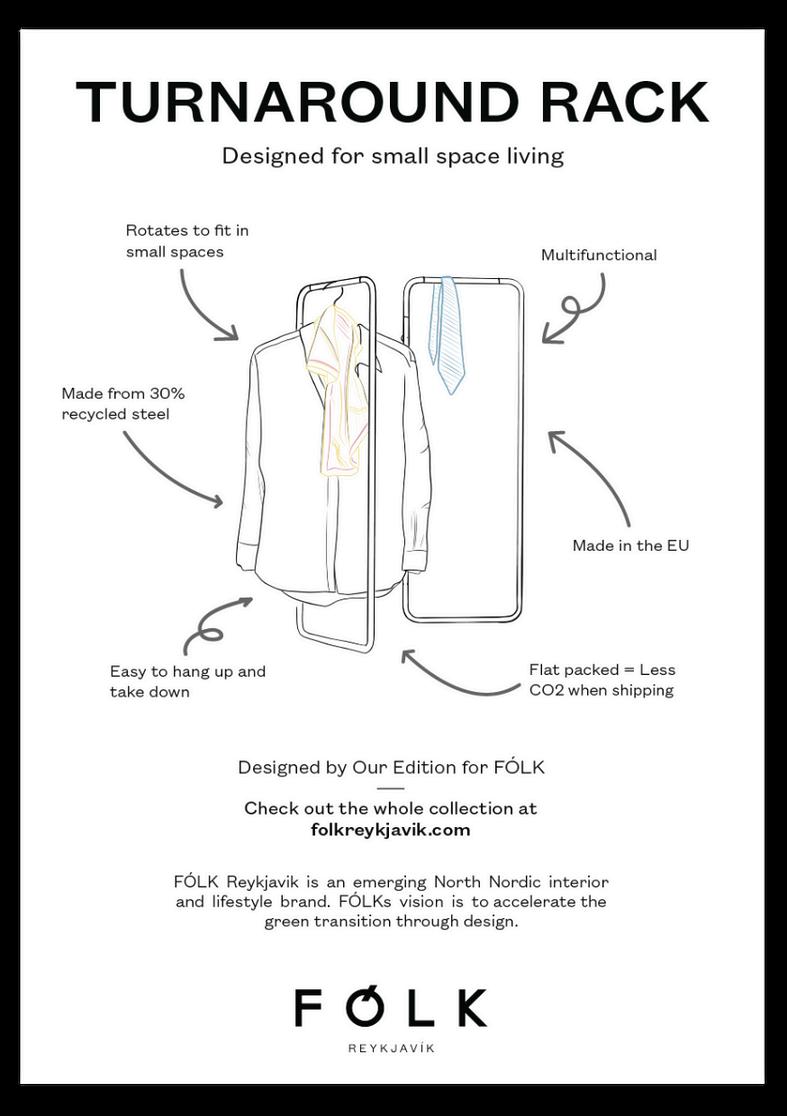 TURNAROUND RACK

Designed for small space living

Rotates to fit in small spaces

Multifunctional

Made from 30% recycled steel

Made in the EU

Easy to hang up and take down

Flat packed = Less CO2 when shipping

Designed by Our Edition for FÓLK

Check out the whole collection at folkreykjavik.com

FÓLK Reykjavik is an emerging North Nordic interior and lifestyle brand. FÓLKs vision is to accelerate the green transition through design.

FÓLK

REYKJAVÍK