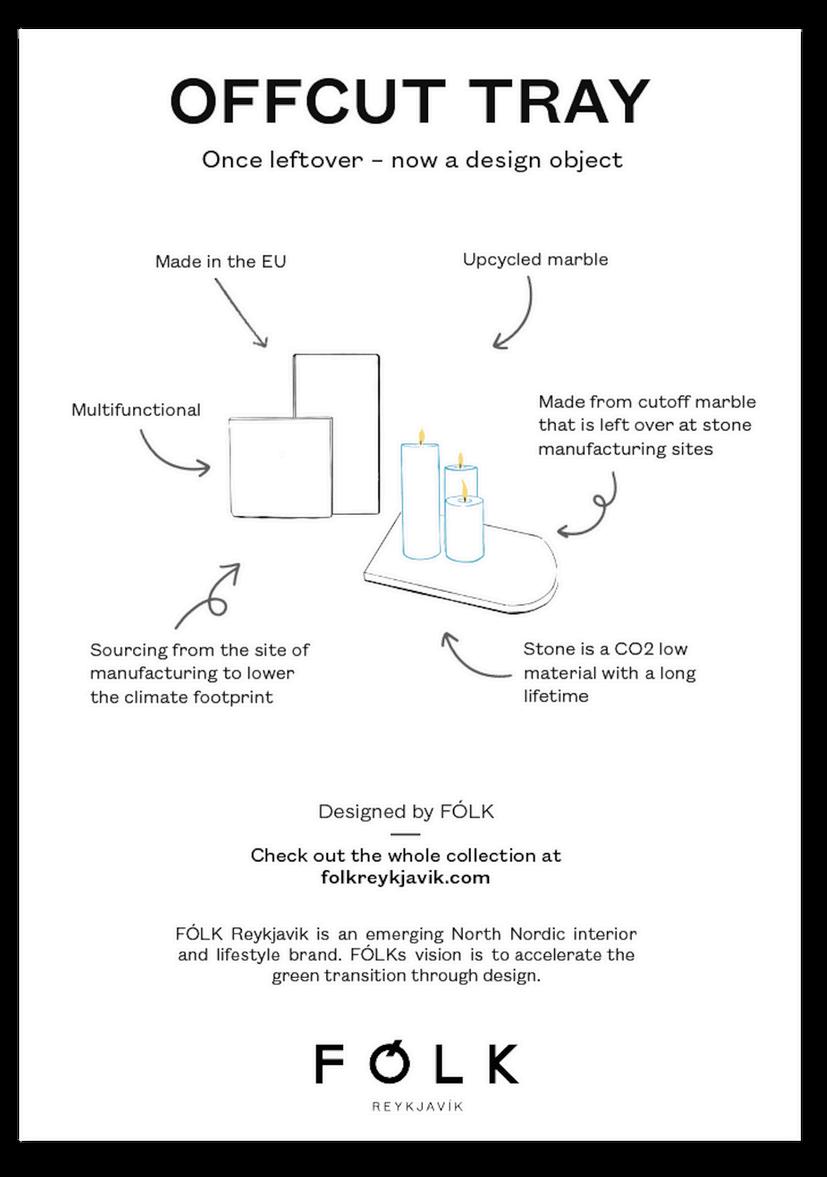 OFFCUT TRAY

Once leftover – now a design object

Made in the EU

Upcycled marble

Multifunctional

Made from cutoff marble that is left over at stone manufacturing sites

Sourcing from the site of manufacturing to lower the climate footprint

Stone is a CO2 low material with a long lifetime

Designed by FÓLK

Check out the whole collection at folkreykjavik.com

FÓLK Reykjavik is an emerging North Nordic interior and lifestyle brand. FÓLKs vision is to accelerate the green transition through design.

FÓLK

REYKJAVÍK