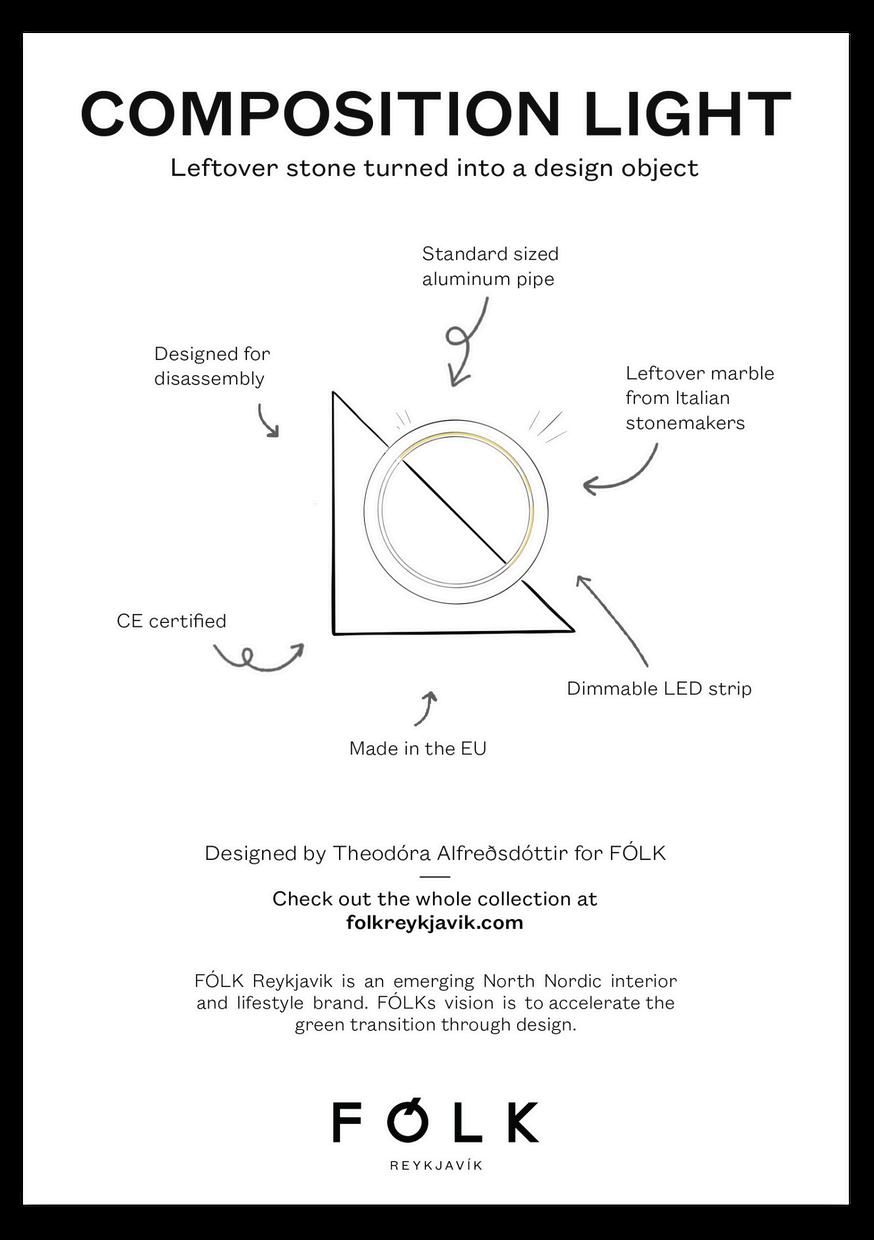 COMPOSITION LIGHT
Leftover stone turned into a design object

Standard sized aluminum pipe

Designed for disassembly

Leftover marble from Italian stonemakers

CE certified

Dimmable LED strip

Made in the EU

Designed by Theodóra Alfreðsdóttir for FÓLK

Check out the whole collection at
folkreykjavik.com

FÓLK Reykjavik is an emerging North Nordic interior and lifestyle brand. FÓLKs vision is to accelerate the green transition through design.

FÓLK
REYKJAVÍK