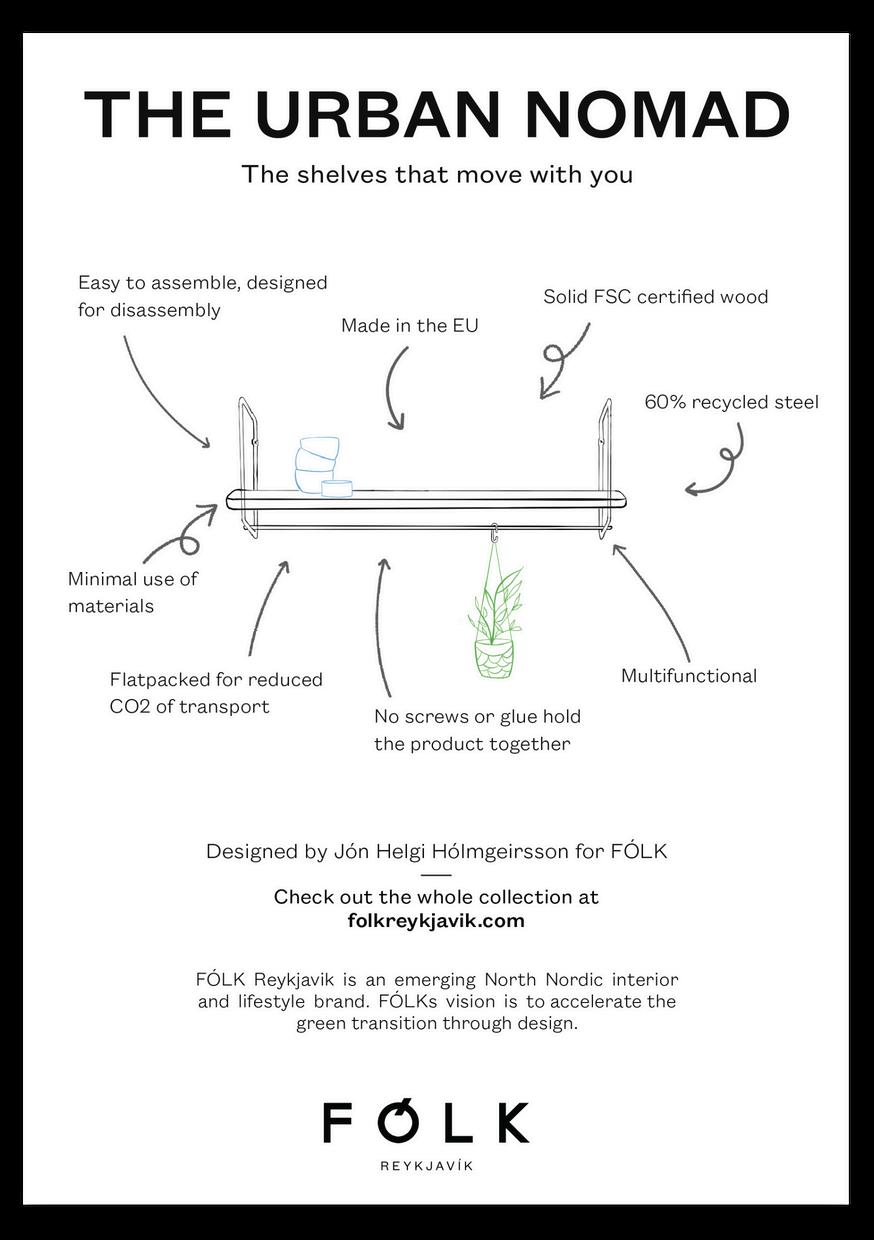 THE URBAN NOMAD

The shelves that move with you

Easy to assemble, designed for disassembly

Made in the EU

Solid FSC certified wood

60% recycled steel

Minimal use of materials

Flatpacked for reduced CO2 of transport

No screws or glue hold the product together

Multifunctional

Designed by Jón Helgi Hólmgeirsson for FÓLK

Check out the whole collection at
folkreykjavik.com

FÓLK Reykjavik is an emerging North Nordic interior and lifestyle brand. FÓLKs vision is to accelerate the green transition through design.

FÓLK
REYKJAVÍK