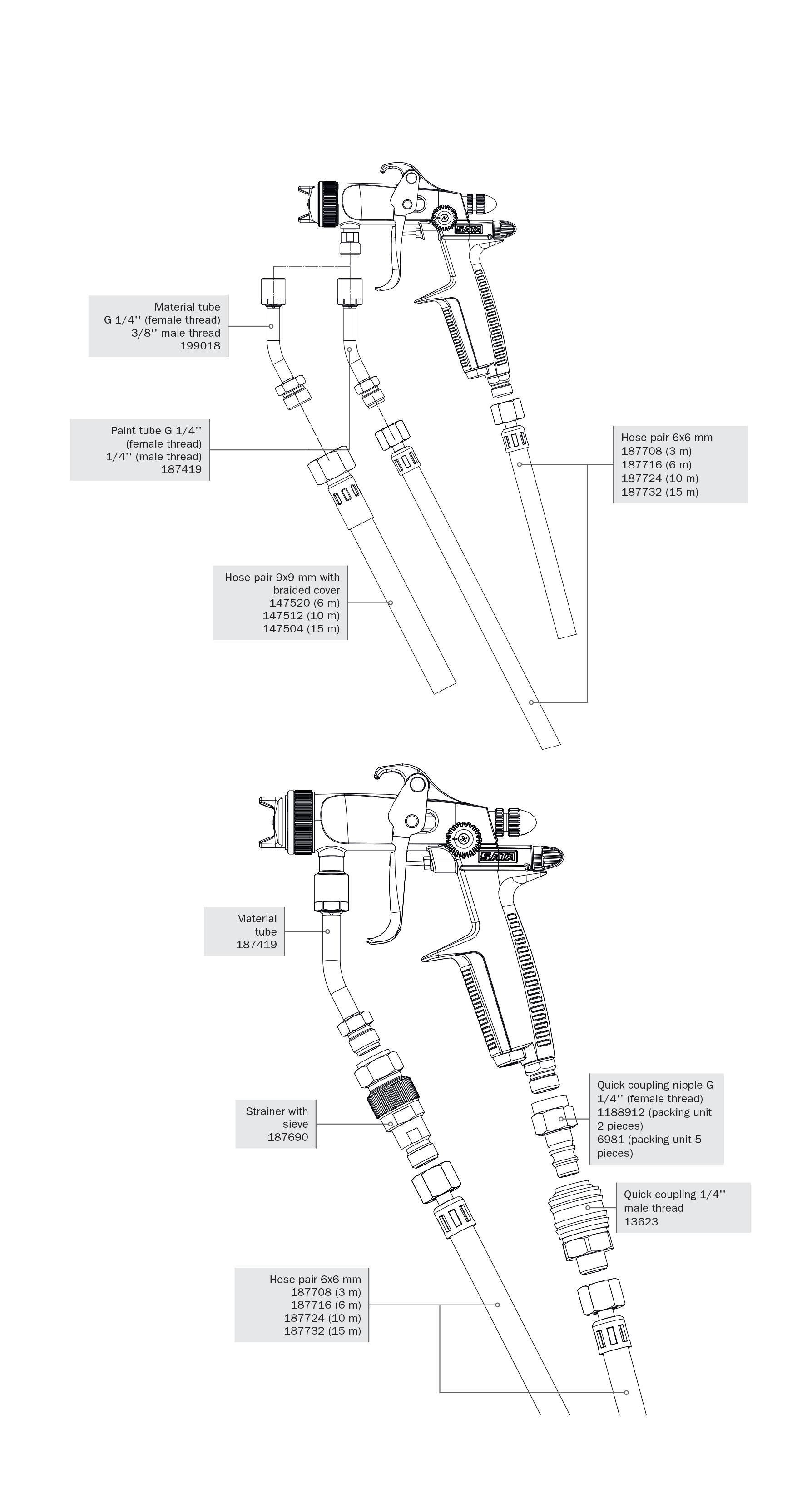 SATA

Material tube
G 1/4'' (female thread)
3/8'' male thread
199018

Paint tube G 1/4''
(female thread)
1/4'' (male thread)
187419

Hose pair 6x6 mm
187708 (3 m)
187716 (6 m)
187724 (10 m)
187732 (15 m)

Hose pair 9x9 mm with braided cover
147520 (6 m)
147512 (10 m)
147504 (15 m)

SATA

Material tube
187419

Strainer with sieve
187690

Quick coupling nipple G 1/4'' (female thread)
1188912 (packing unit 2 pieces)
6981 (packing unit 5 pieces)

Quick coupling 1/4'' male thread
13623

Hose pair 6x6 mm
187708 (3 m)
187716 (6 m)
187724 (10 m)
187732 (15 m)