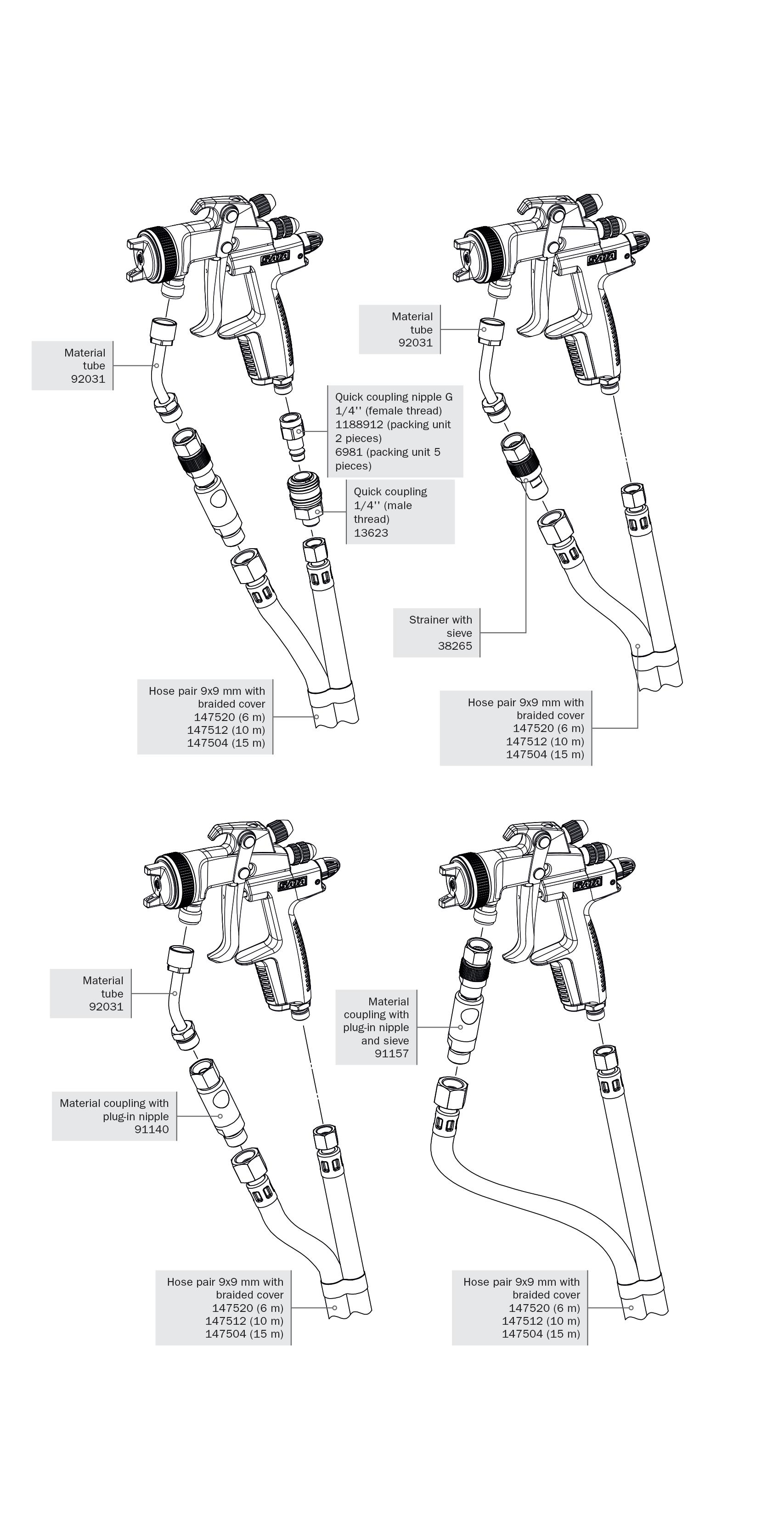 SATA

Material tube 92031

Quick coupling nipple G 1/4'' (female thread) 1188912 (packing unit 2 pieces) 6981 (packing unit 5 pieces)

Quick coupling 1/4'' (male thread) 13623

Hose pair 9x9 mm with braided cover 147520 (6 m) 147512 (10 m) 147504 (15 m)

SATA

Material tube 92031

Strainer with sieve 38265

Hose pair 9x9 mm with braided cover 147520 (6 m) 147512 (10 m) 147504 (15 m)

SATA

Material tube 92031

Material coupling with plug-in nipple 91140

Hose pair 9x9 mm with braided cover 147520 (6 m) 147512 (10 m) 147504 (15 m)

SATA

Material coupling with plug-in nipple and sieve 91157

Hose pair 9x9 mm with braided cover 147520 (6 m) 147512 (10 m) 147504 (15 m)