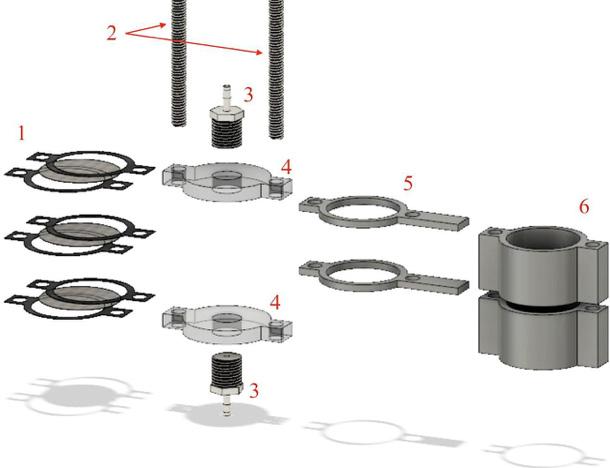 2
3
1
4
5
6
4
3