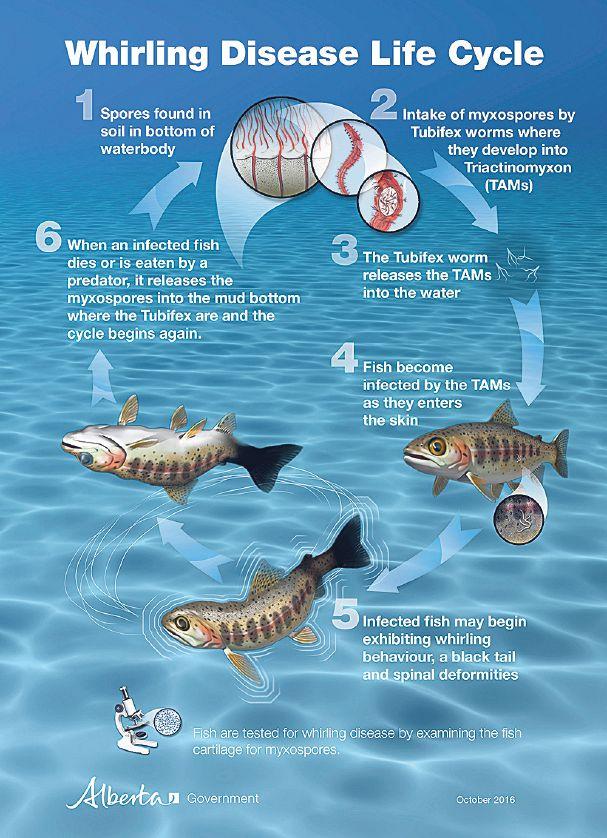 Whirling Disease Life Cycle

1 Spores found in soil in bottom of waterbody

2 Intake of myxospores by Tubifex worms where they develop into Triactinomyxon (TAMs)

3 The Tubifex worm releases the TAMs into the water

4 Fish become infected by the TAMs as they enters the skin

5 Infected fish may begin exhibiting whirling behaviour, a black tail and spinal deformities

6 When an infected fish dies or is eaten by a predator, it releases the myxospores into the mud bottom where the Tubifex are and the cycle begins again.

Fish are tested for whirling disease by examining the fish cartilage for myxospores.

Alberta Government

October 2016