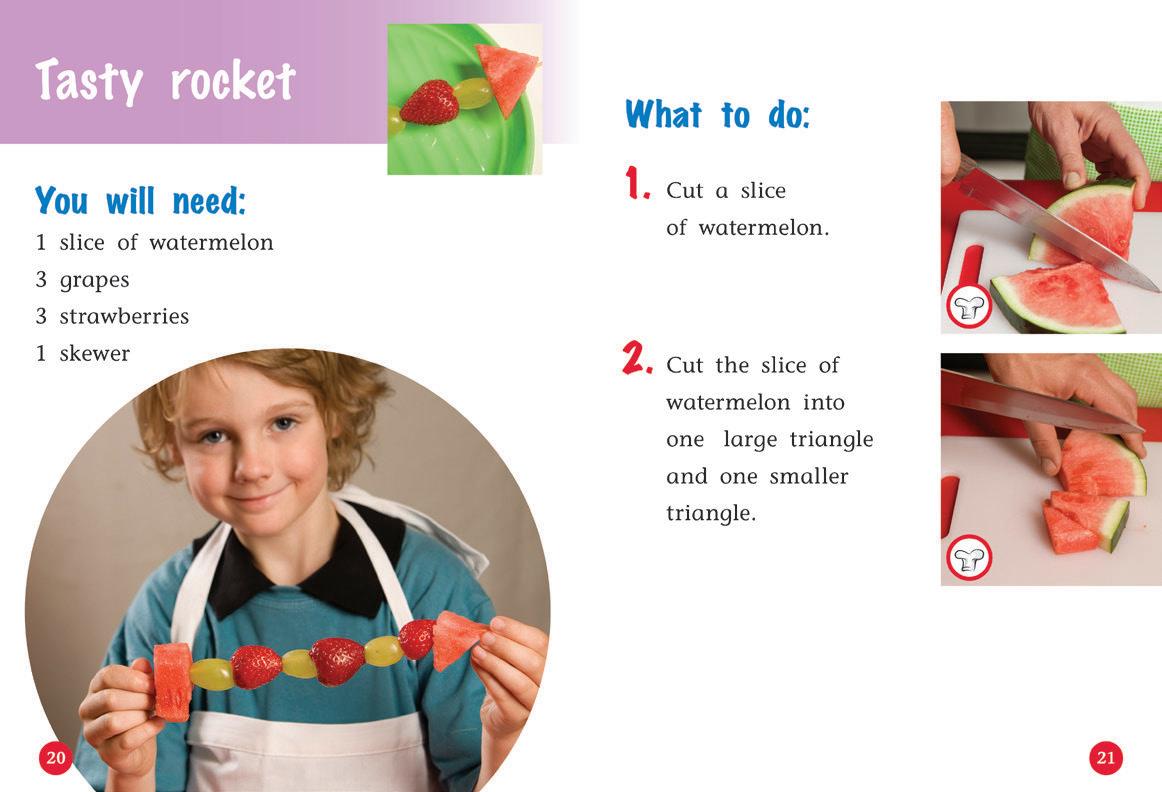 Tasty rocket

You will need:
1 slice of watermelon
3 grapes
3 strawberries
1 skewer

20

What to do:

1. Cut a slice of watermelon.

2. Cut the slice of watermelon into one large triangle and one smaller triangle.

21