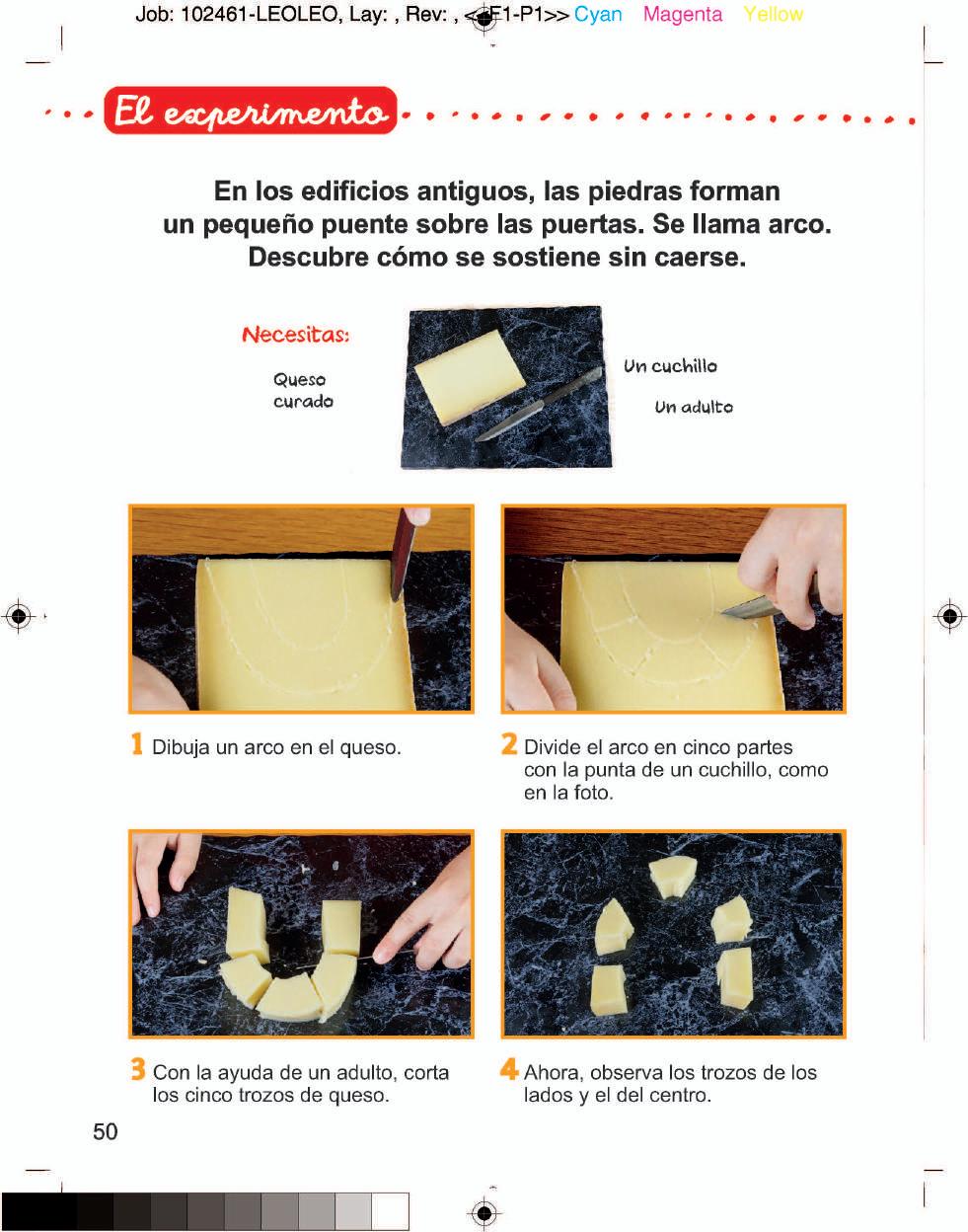 Job: 102461-LEOLEO, Lay: , Rev: , <<F1-P1>> Cyan Magenta Yellow

El experimento

En los edificios antiguos, las piedras forman un pequeño puente sobre las puertas. Se llama arco. Descubre cómo se sostiene sin caerse.

Necesitas:

Queso curado

Un cuchillo

Un adulto

1 Dibuja un arco en el queso.

2 Divide el arco en cinco partes con la punta de un cuchillo, como en la foto.

3 Con la ayuda de un adulto, corta los cinco trozos de queso.

4 Ahora, observa los trozos de los lados y el del centro.

50