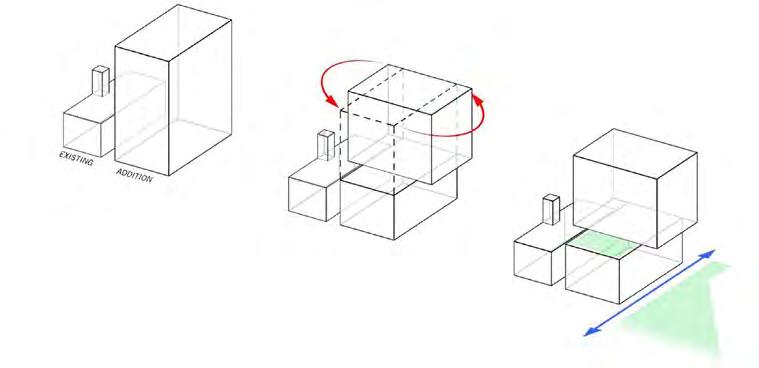 EXISTING
ADDITION