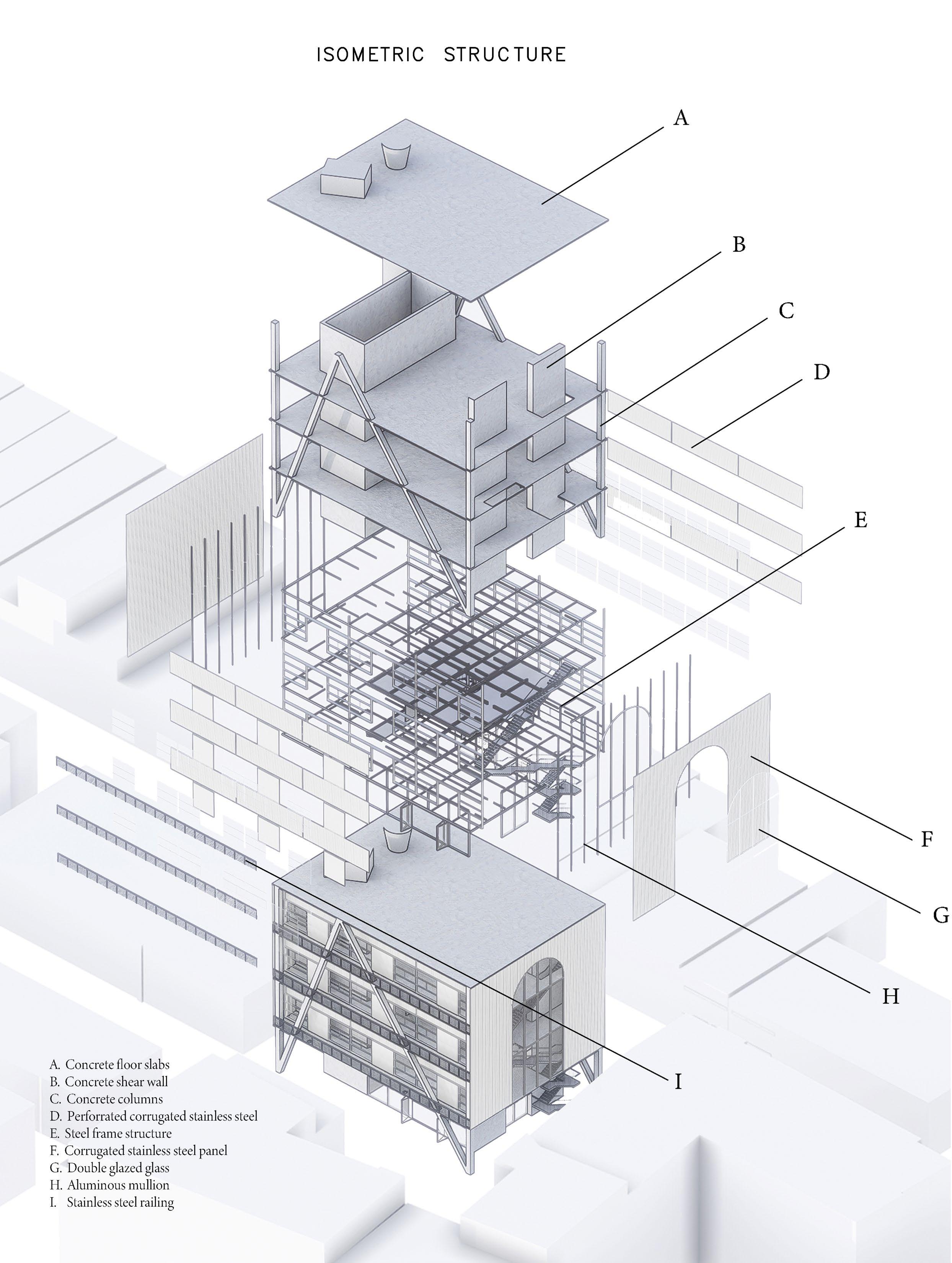 ISOMETRIC STRUCTURE

A

B

C

D

E

F

G

H

I

A. Concrete floor slabs
B. Concrete shear wall
C. Concrete columns
D. Perforrated corrugated stainless steel
E. Steel frame structure
F. Corrugated stainless steel panel
G. Double glazed glass
H. Aluminous mullion
I. Stainless steel railing