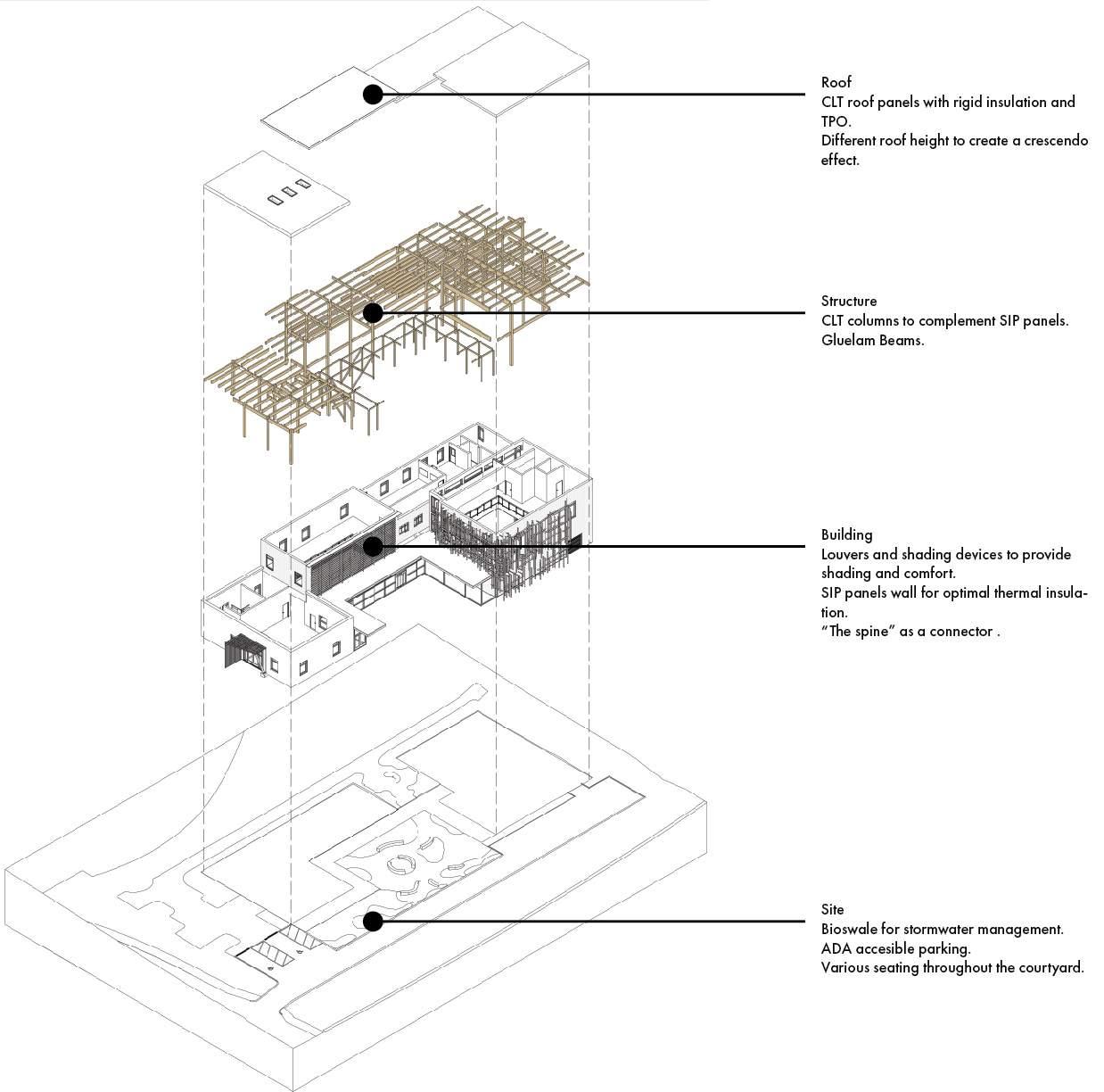 Roof
CLT roof panels with rigid insulation and TPO.
Different roof height to create a crescendo effect.

Structure
CLT columns to complement SIP panels.
Gluelam Beams.

Building
Louvers and shading devices to provide shading and comfort.
SIP panels wall for optimal thermal insulation.
"The spine" as a connector .

Site
Bioswale for stormwater management.
ADA accesible parking.
Various seating throughout the courtyard.