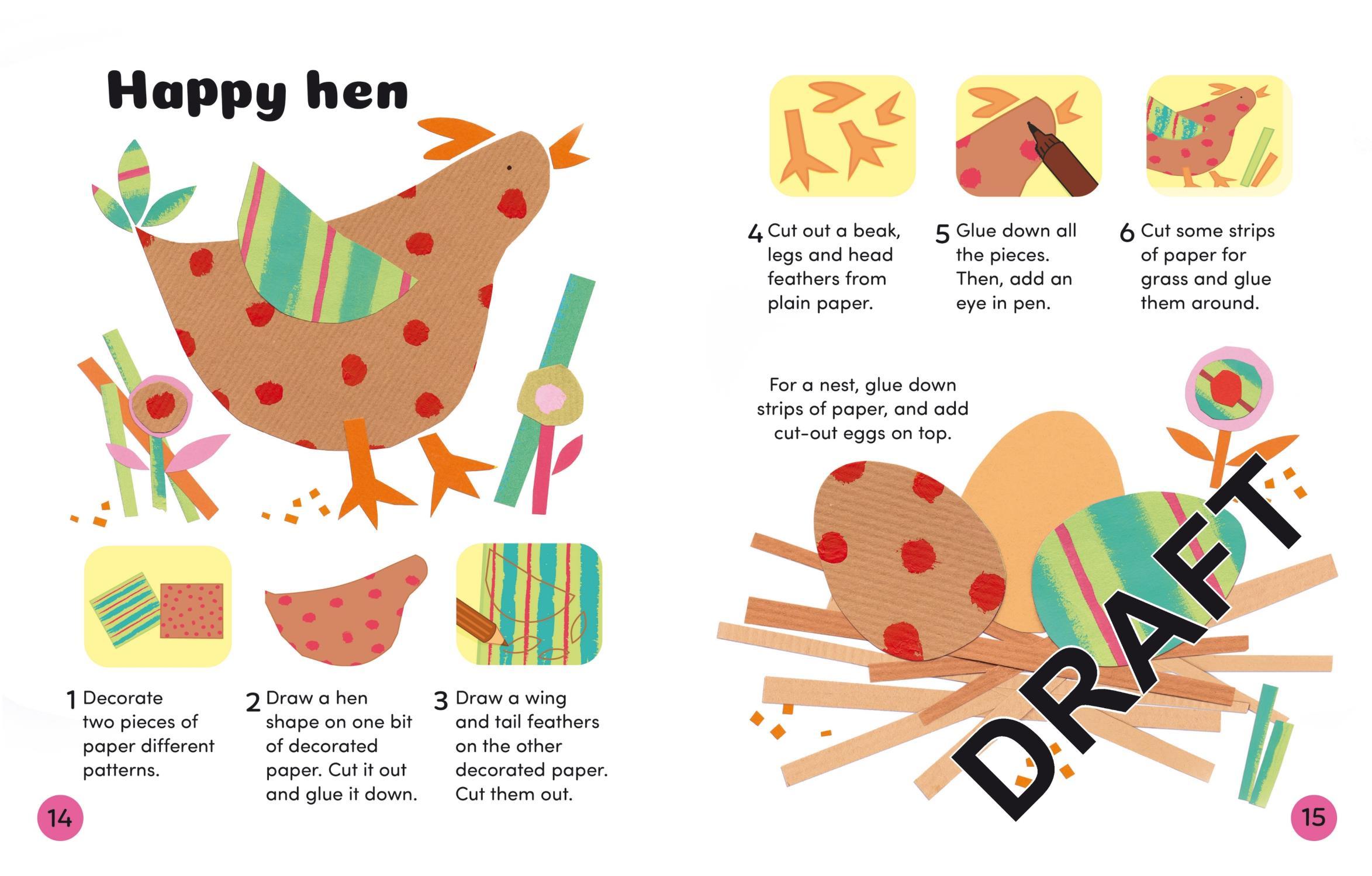 Happy hen

1 Decorate two pieces of paper different patterns.

2 Draw a hen shape on one bit of decorated paper. Cut it out and glue it down.

3 Draw a wing and tail feathers on the other decorated paper. Cut them out.

14

4 Cut out a beak, legs and head feathers from plain paper.

5 Glue down all the pieces. Then, add an eye in pen.

6 Cut some strips of paper for grass and glue them around.

For a nest, glue down strips of paper, and add cut-out eggs on top.

DRAFT

15