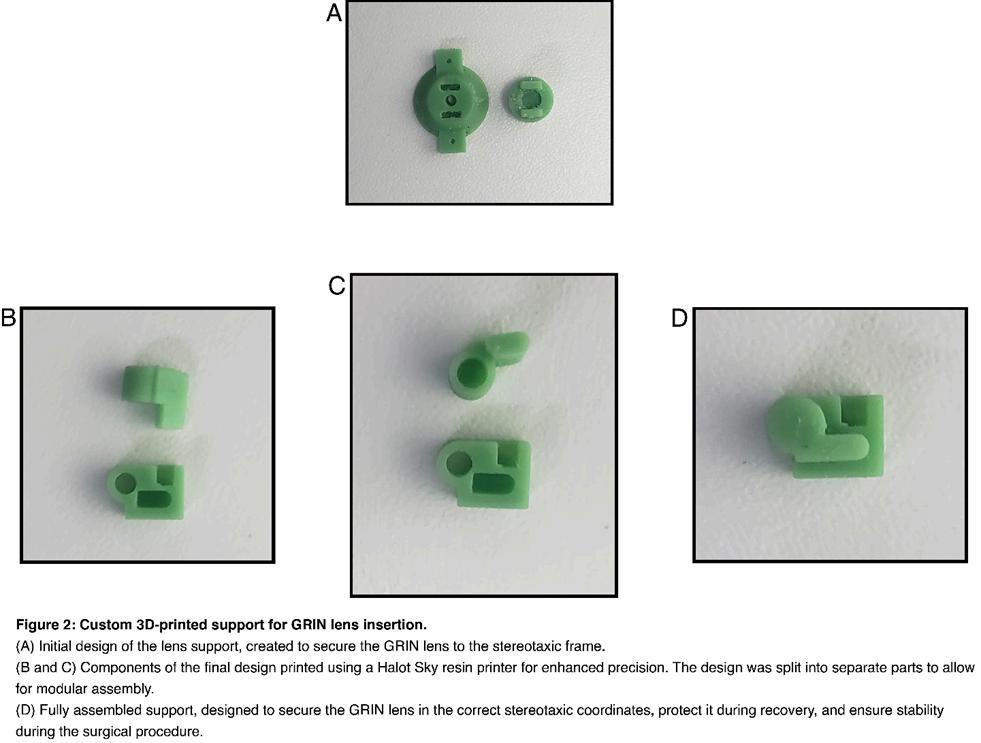 A

B

C

D

Figure 2: Custom 3D-printed support for GRIN lens insertion.
(A) Initial design of the lens support, created to secure the GRIN lens to the stereotaxic frame.
(B and C) Components of the final design printed using a Halot Sky resin printer for enhanced precision. The design was split into separate parts to allow for modular assembly.
(D) Fully assembled support, designed to secure the GRIN lens in the correct stereotaxic coordinates, protect it during recovery, and ensure stability during the surgical procedure.