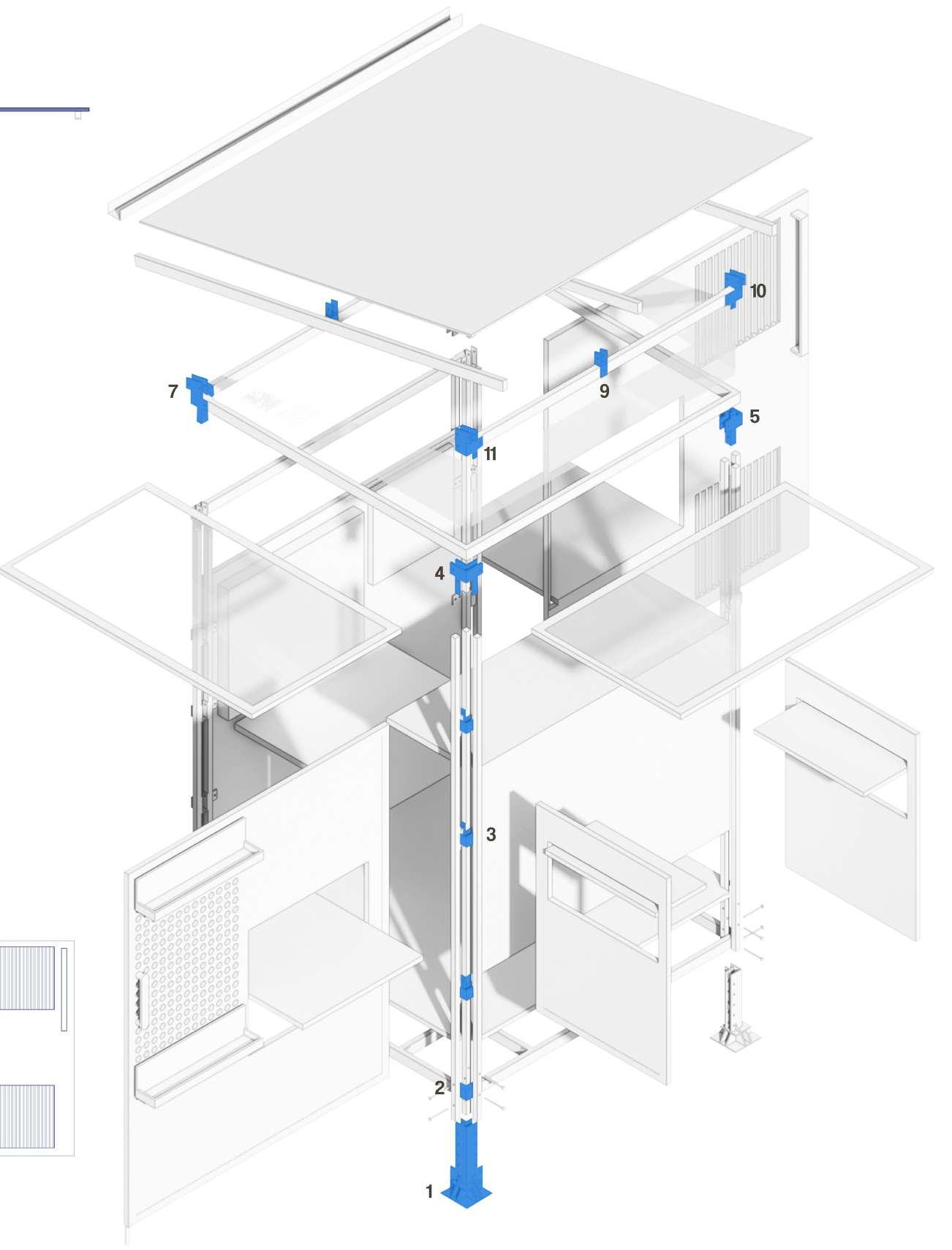 10
7
9
5
11
4
3
2
1