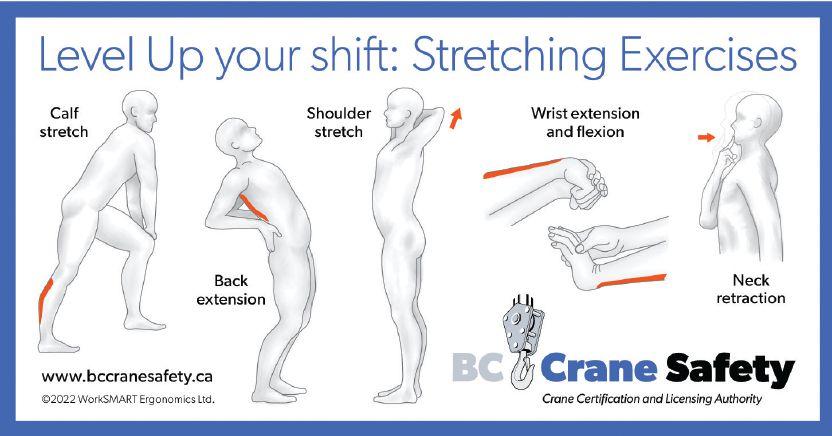 Level Up your shift: Stretching Exercises

Calf stretch

Back extension

Shoulder stretch

Wrist extension and flexion

Neck retraction

www.bccranesafety.ca

©2022 WorkSMART Ergonomics Ltd.

BC Crane Safety

Crane Certification and Licensing Authority