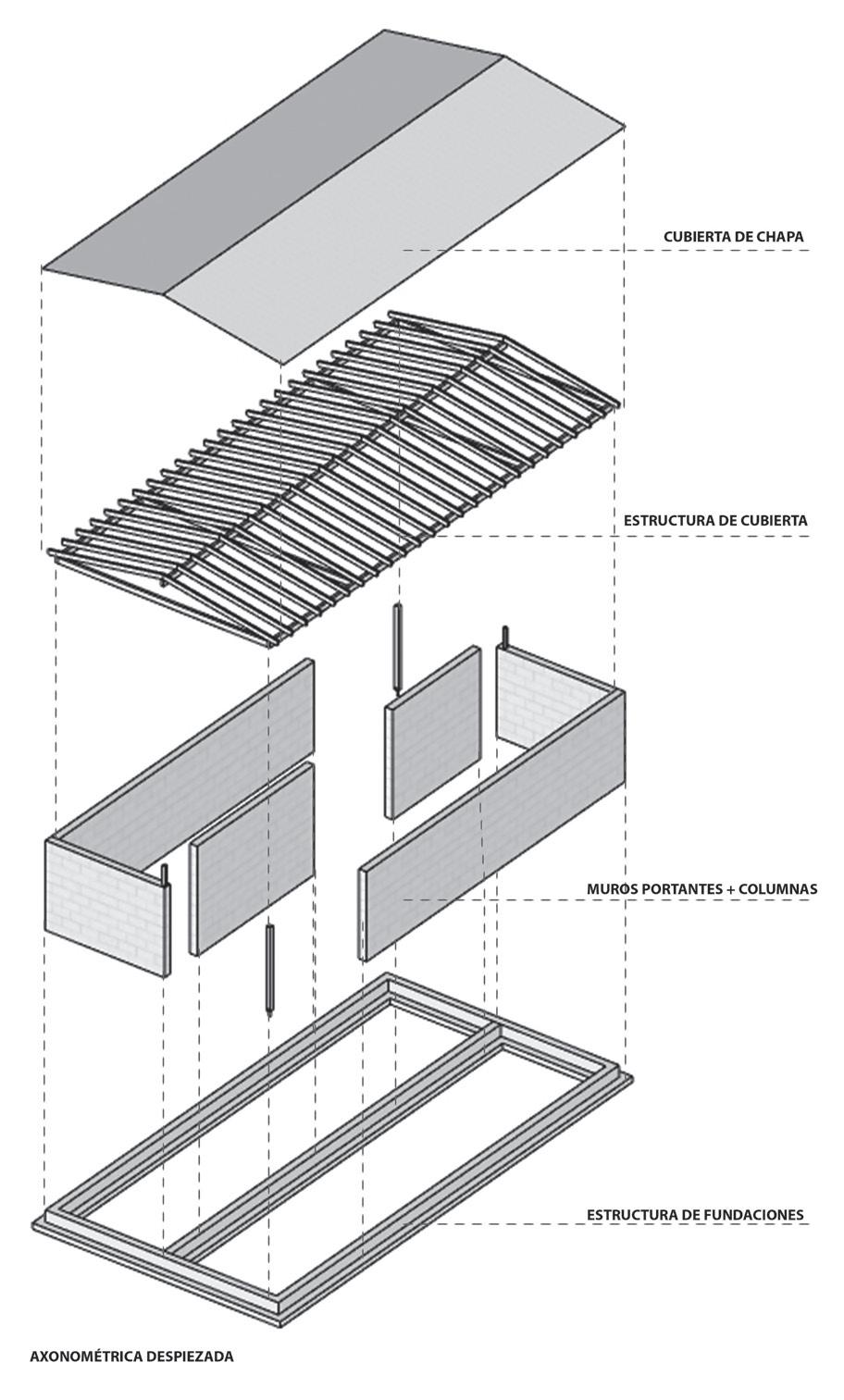 CUBIERTA DE CHAPA

ESTRUCTURA DE CUBIERTA

MUROS PORTANTES + COLUMNAS

ESTRUCTURA DE FUNDACIONES

AXONOMÉTRICA DESPIEZADA