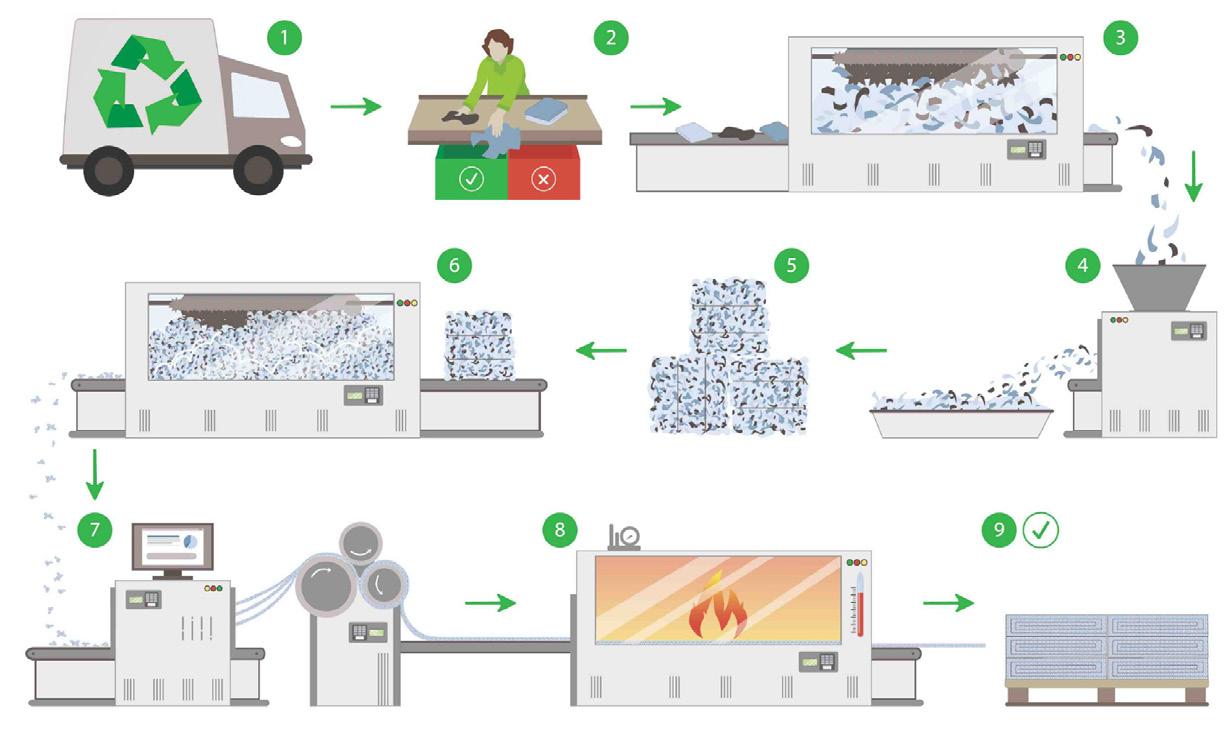 1

2

3

4

5

6

7

8

9