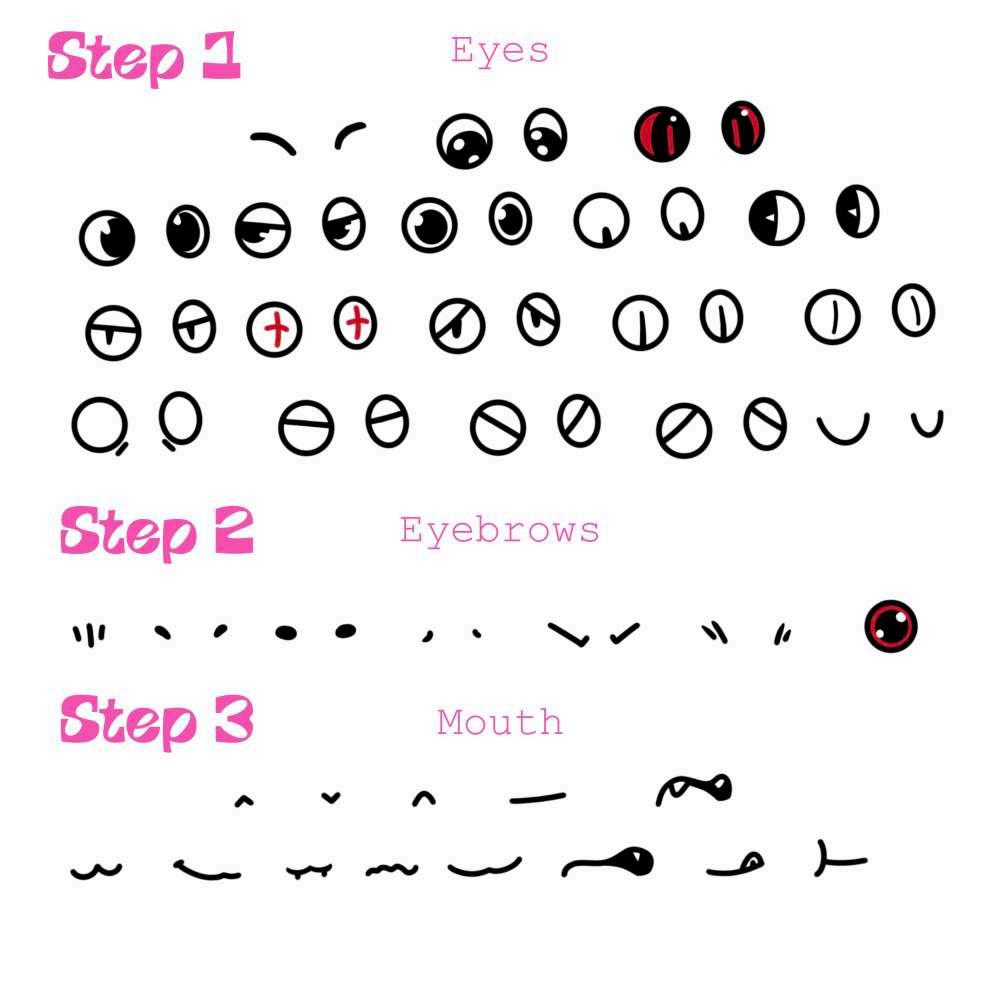 Step 1 Eyes

Step 2 Eyebrows

Step 3 Mouth