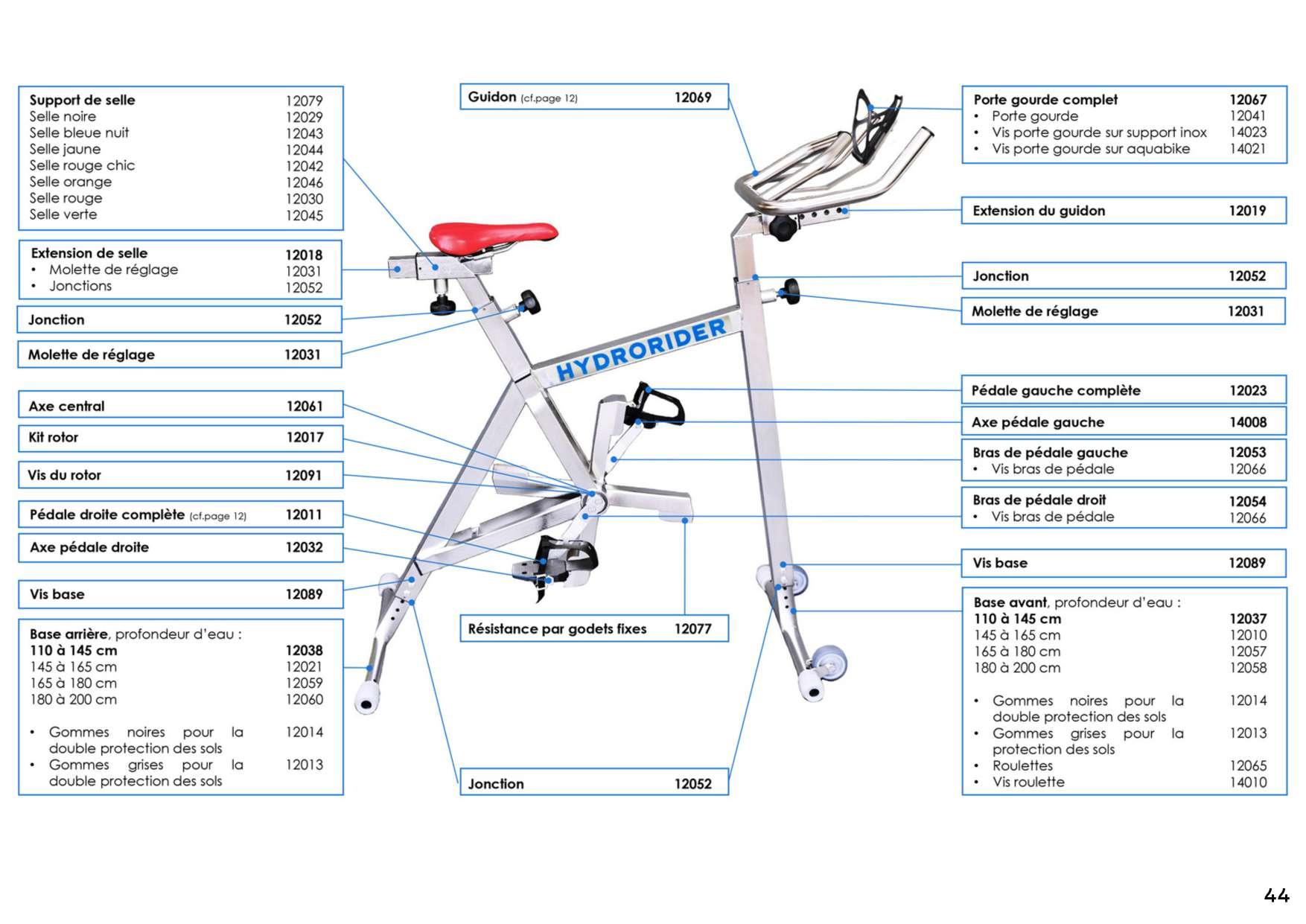 Support de selle 12079
Selle noire 12029
Selle bleue nuit 12043
Selle jaune 12044
Selle rouge chic 12042
Selle orange 12046
Selle rouge 12030
Selle verte 12045

Extension de selle 12018
• Molette de réglage 12031
• Jonctions 12052

Jonction 12052

Molette de réglage 12031

Axe central 12061

Kit rotor 12017

Vis du rotor 12091

Pédale droite complète (cf.page 12) 12011

Axe pédale droite 12032

Vis base 12089

Base arrière, profondeur d'eau :
110 à 145 cm 12038
145 à 165 cm 12021
165 à 180 cm 12059
180 à 200 cm 12060

• Gommes noires pour la double protection des sols 12014
• Gommes grises pour la double protection des sols 12013

Guidon (cf.page 12) 12069

HYDRORIDER

Résistance par godets fixes 12077

Jonction 12052

Porte gourde complet 12067
• Porte gourde 12041
• Vis porte gourde sur support inox 14023
• Vis porte gourde sur aquabike 14021

Extension du guidon 12019

Jonction 12052

Molette de réglage 12031

Pédale gauche complète 12023

Axe pédale gauche 14008

Bras de pédale gauche 12053
• Vis bras de pédale 12066

Bras de pédale droit 12054
• Vis bras de pédale 12066

Vis base 12089

Base avant, profondeur d'eau :
110 à 145 cm 12037
145 à 165 cm 12010
165 à 180 cm 12057
180 à 200 cm 12058

• Gommes noires pour la double protection des sols 12014
• Gommes grises pour la protection des sols 12013
• Roulettes 12065
• Vis roulette 14010

44