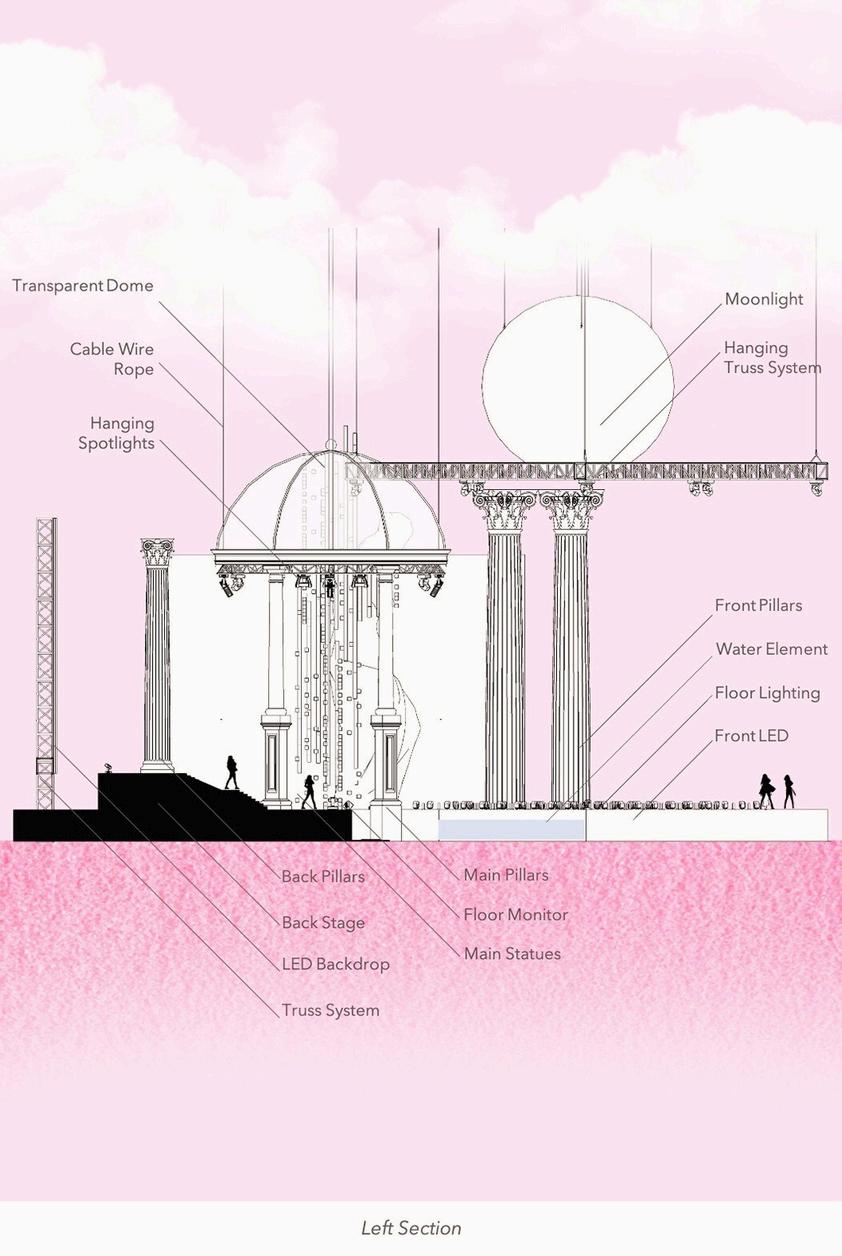 Transparent Dome

Cable Wire Rope

Hanging Spotlights

Moonlight

Hanging Truss System

Front Pillars

Water Element

Floor Lighting

Front LED

Back Pillars

Back Stage

LED Backdrop

Truss System

Main Pillars

Floor Monitor

Main Statues

Left Section