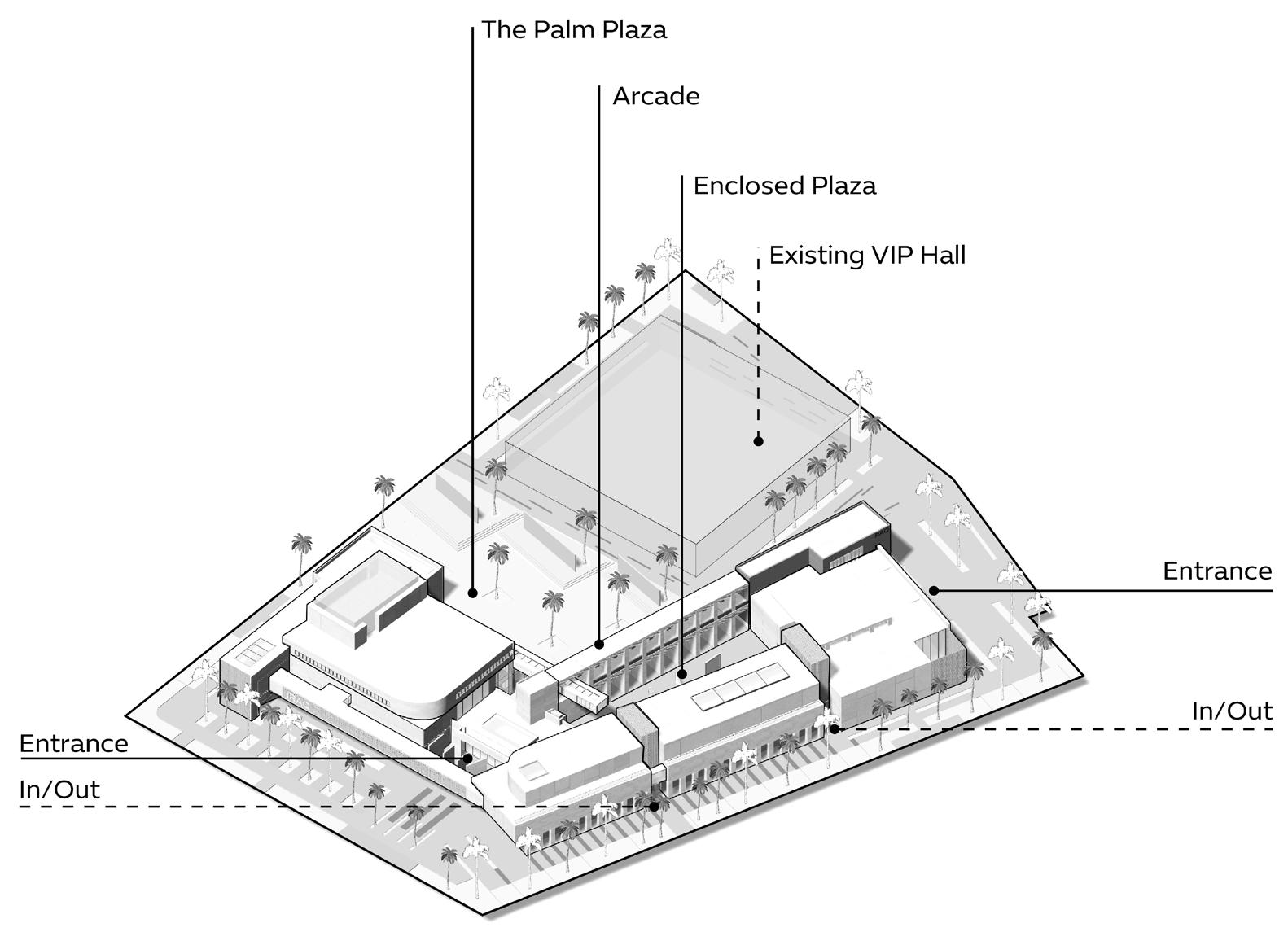 The Palm Plaza

Arcade

Enclosed Plaza

Existing VIP Hall

Entrance

In/Out

Entrance

In/Out