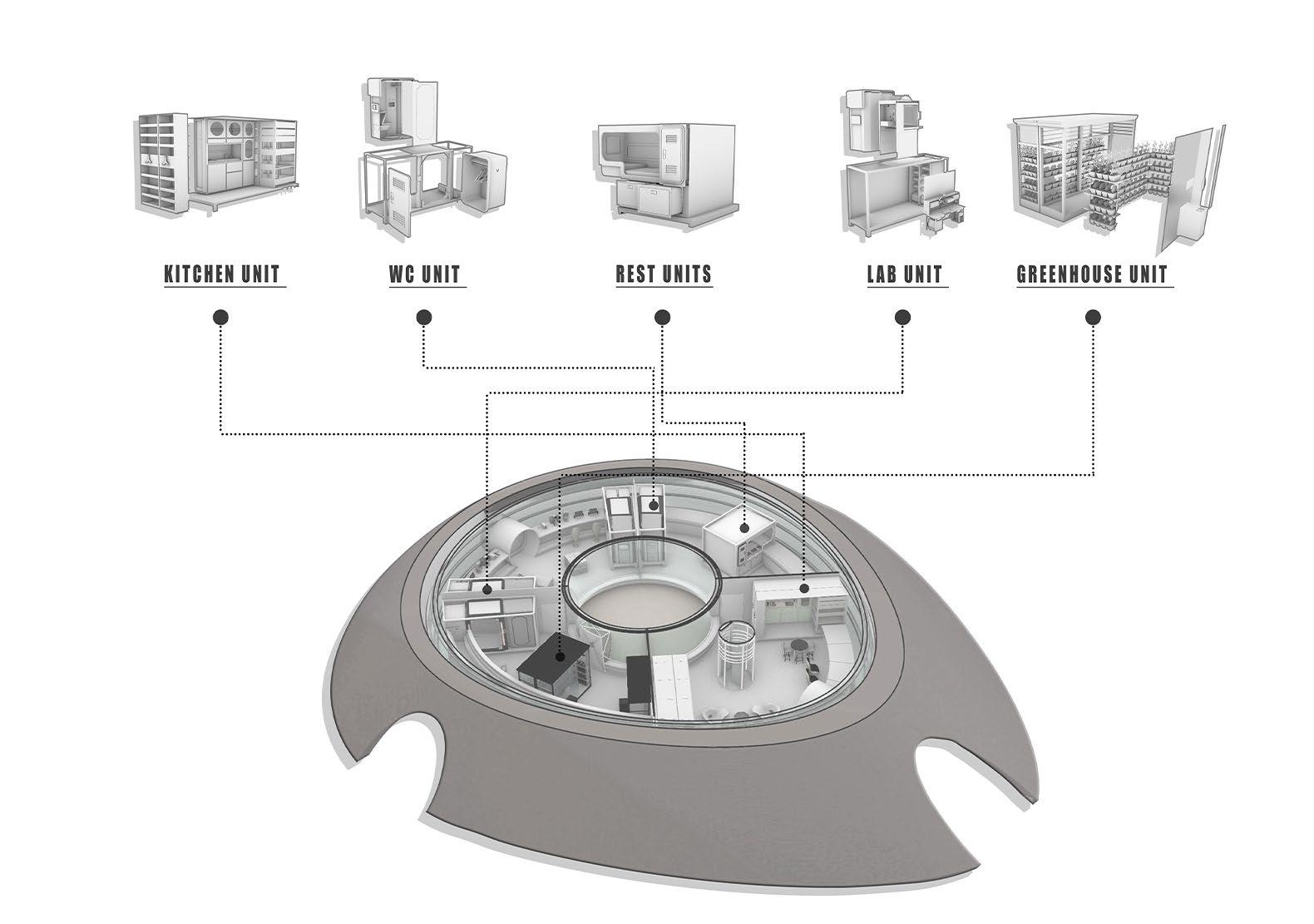 KITCHEN UNIT

WC UNIT

REST UNITS

LAB UNIT

GREENHOUSE UNIT