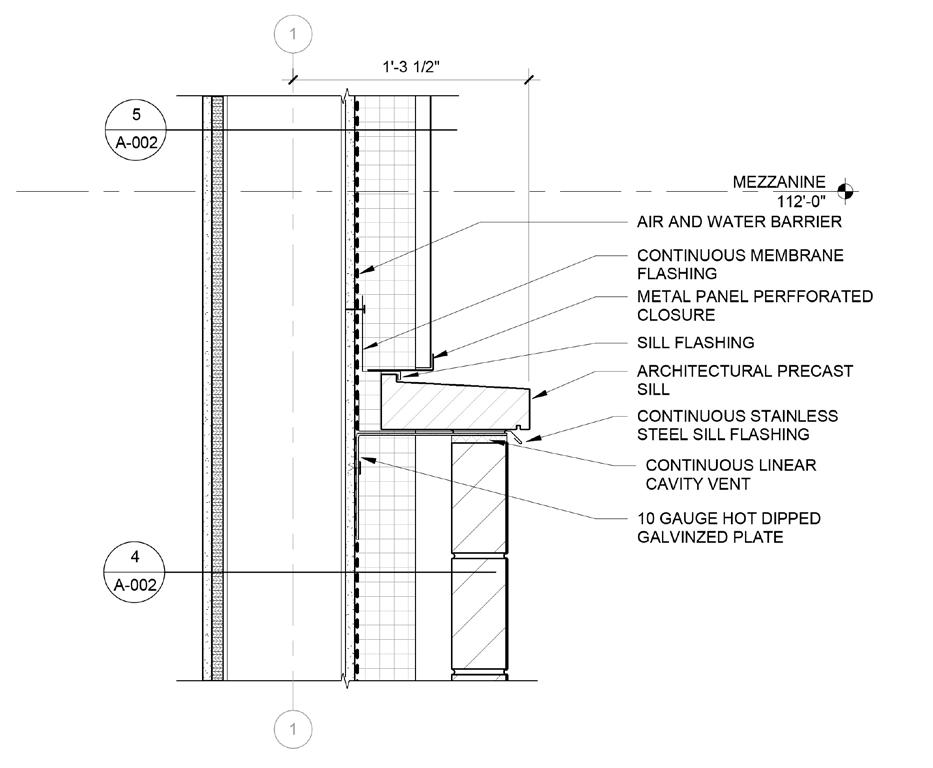 1

1'-3 1/2"

5
A-002

MEZZANINE
112'-0"

AIR AND WATER BARRIER

CONTINUOUS MEMBRANE FLASHING

METAL PANEL PERFFORATED CLOSURE

SILL FLASHING

ARCHITECTURAL PRECAST SILL

CONTINUOUS STAINLESS STEEL SILL FLASHING

CONTINUOUS LINEAR CAVITY VENT

10 GAUGE HOT DIPPED GALVINZED PLATE

4
A-002

1