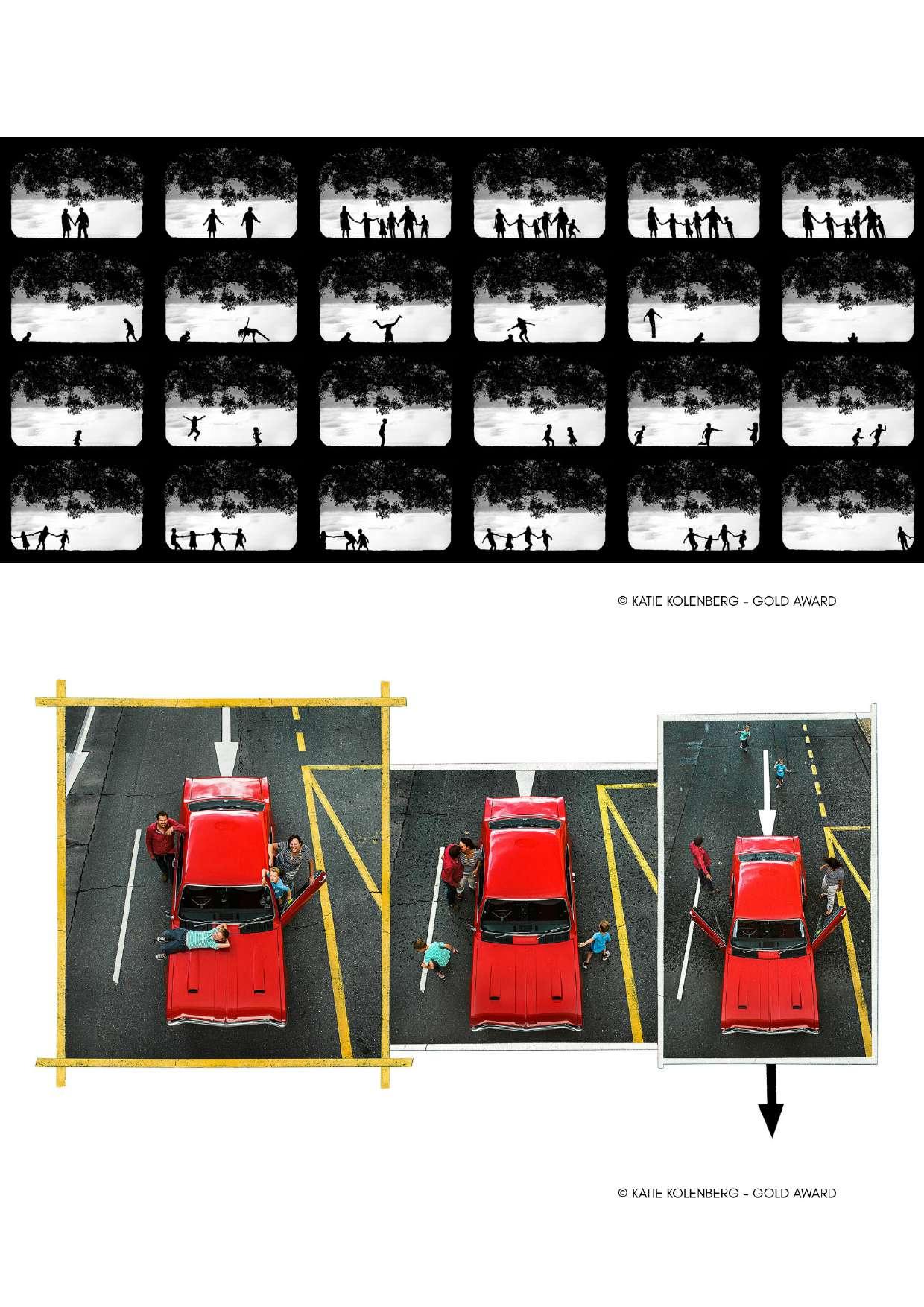 © KATIE KOLENBERG - GOLD AWARD

© KATIE KOLENBERG - GOLD AWARD