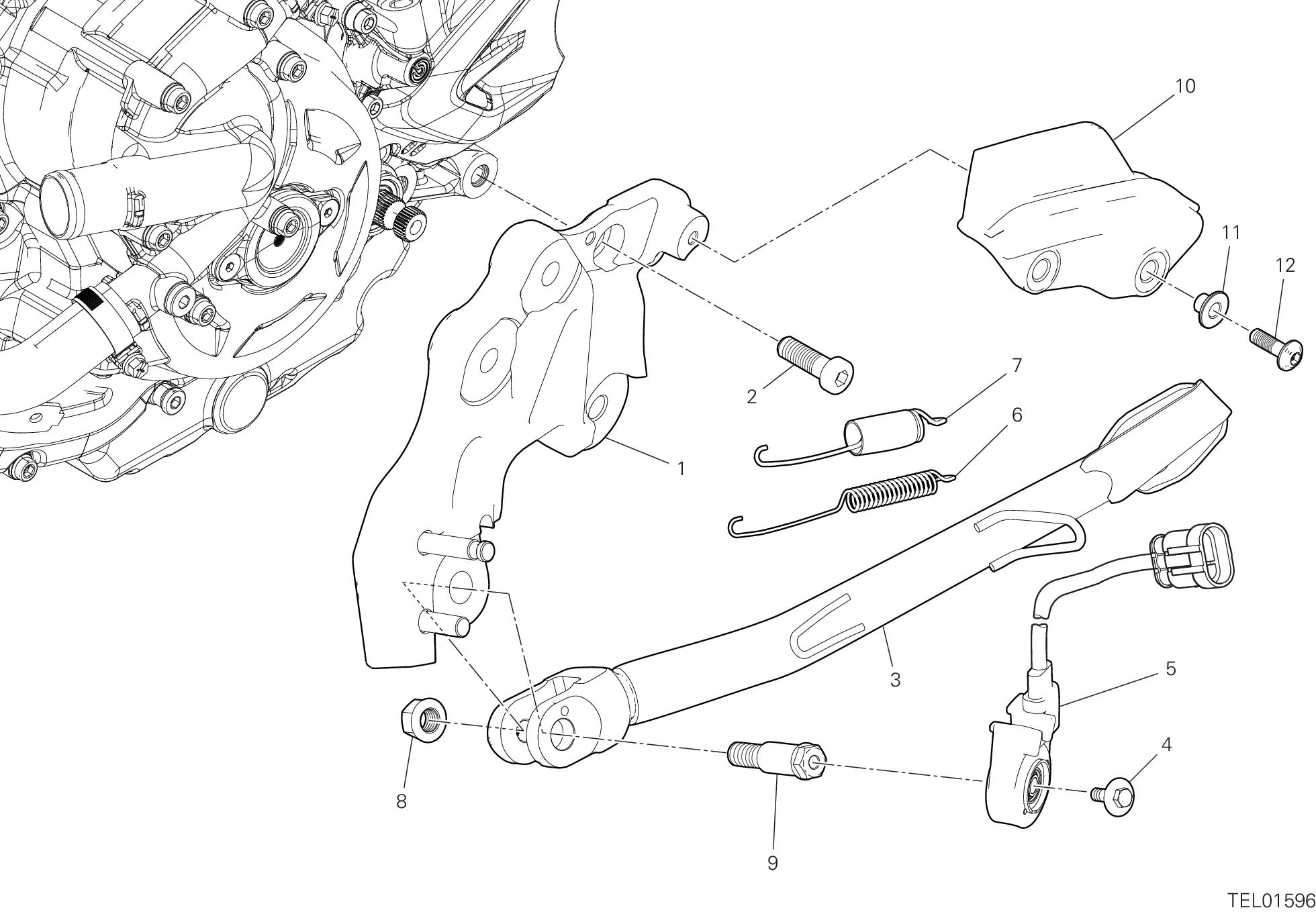 10
11
12
2
7
6
1
3
5
4
8
9
TEL01596