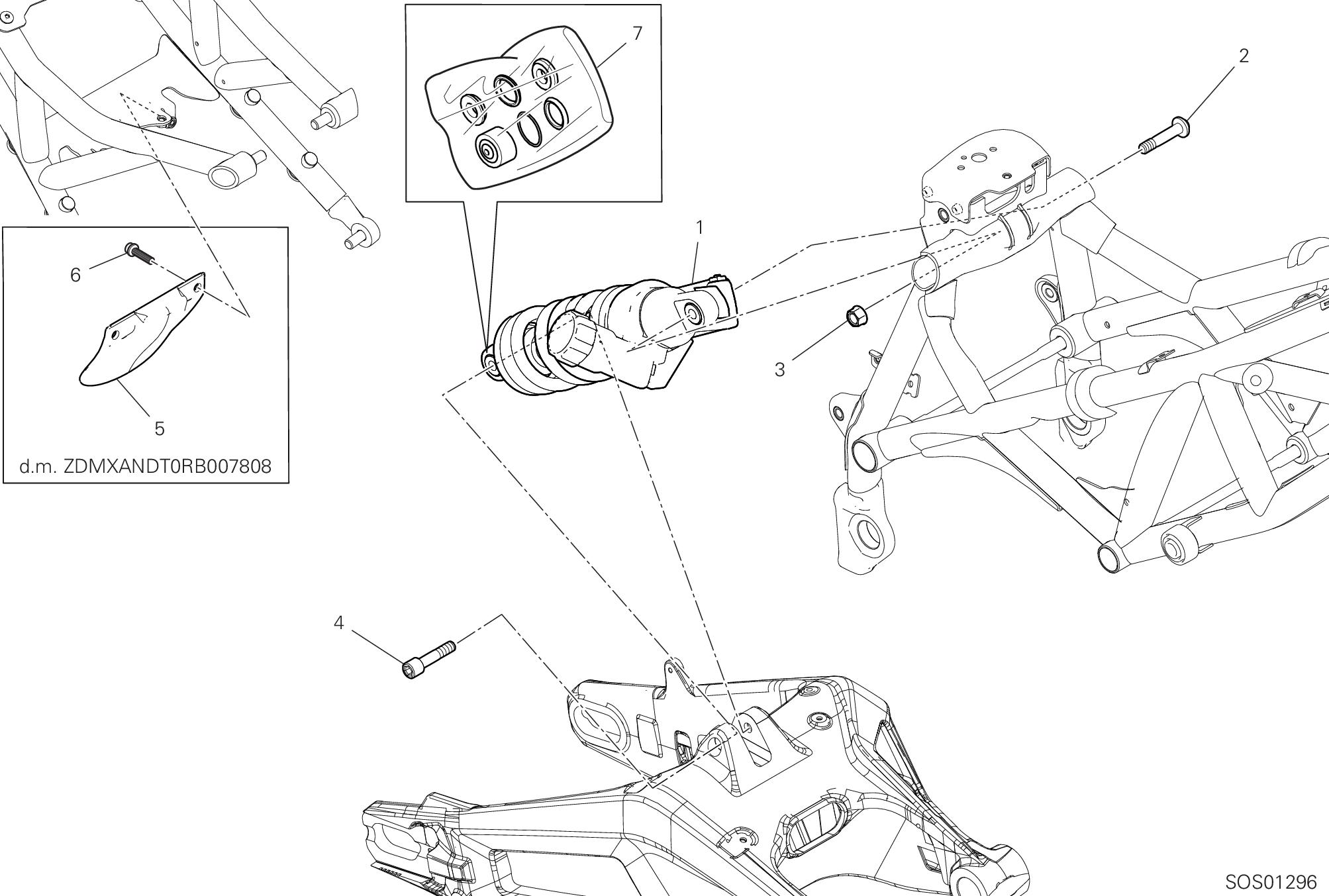 7

2

1

6

3

5

d.m. ZDMXANDT0RB007808

4

SOS01296