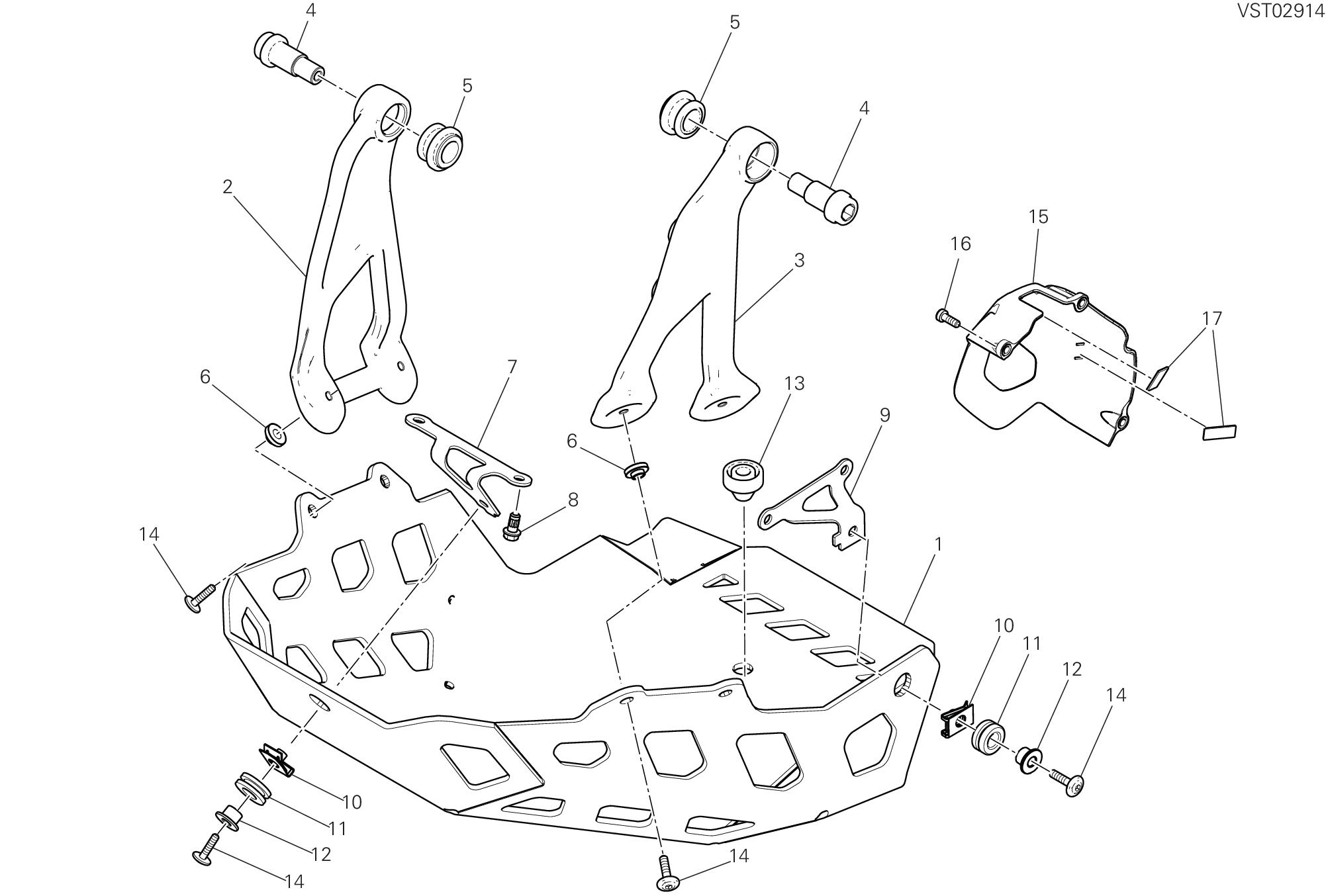 VST02914

4
5
5
4
2
3
15
16
17
6
7
13
9
6
8
14
1
10
11
12
14
10
11
12
14
14