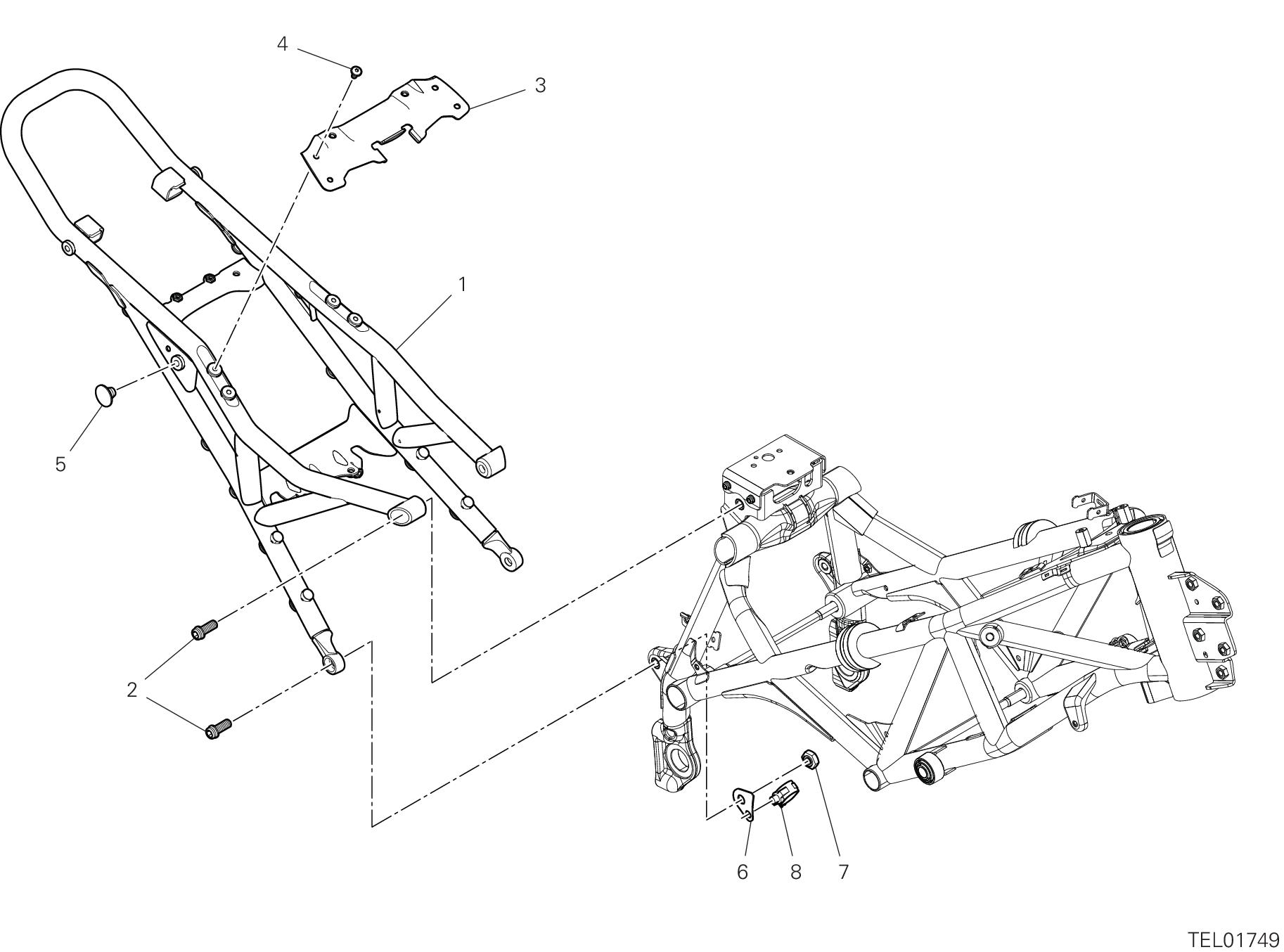 4
3
1
5
2
6
8
7
TEL01749