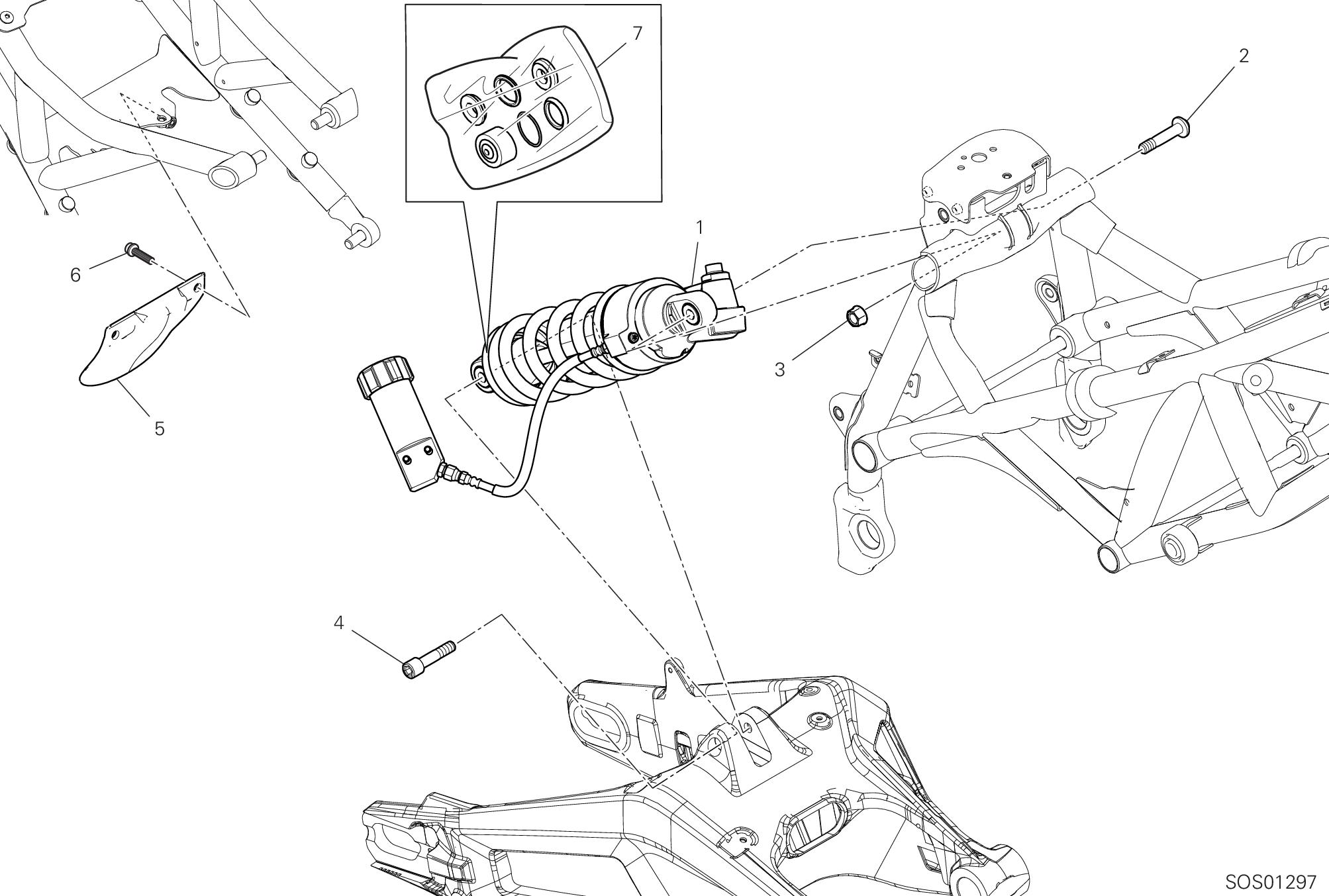 7
2
1
6
3
5
4
SOS01297