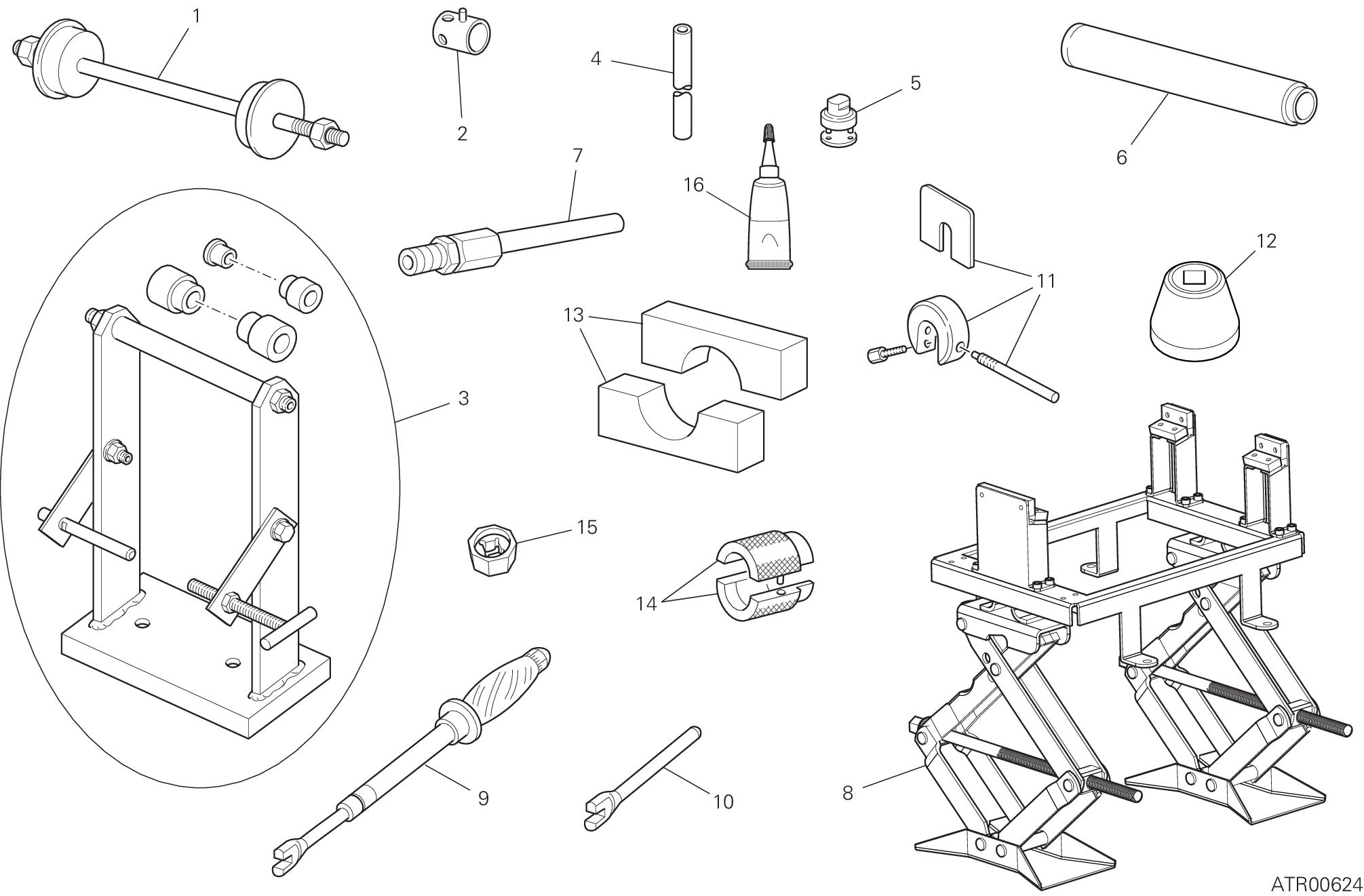 1
2
4
5
6
7
16
11
12
13
3
15
14
9
10
8
ATR00624