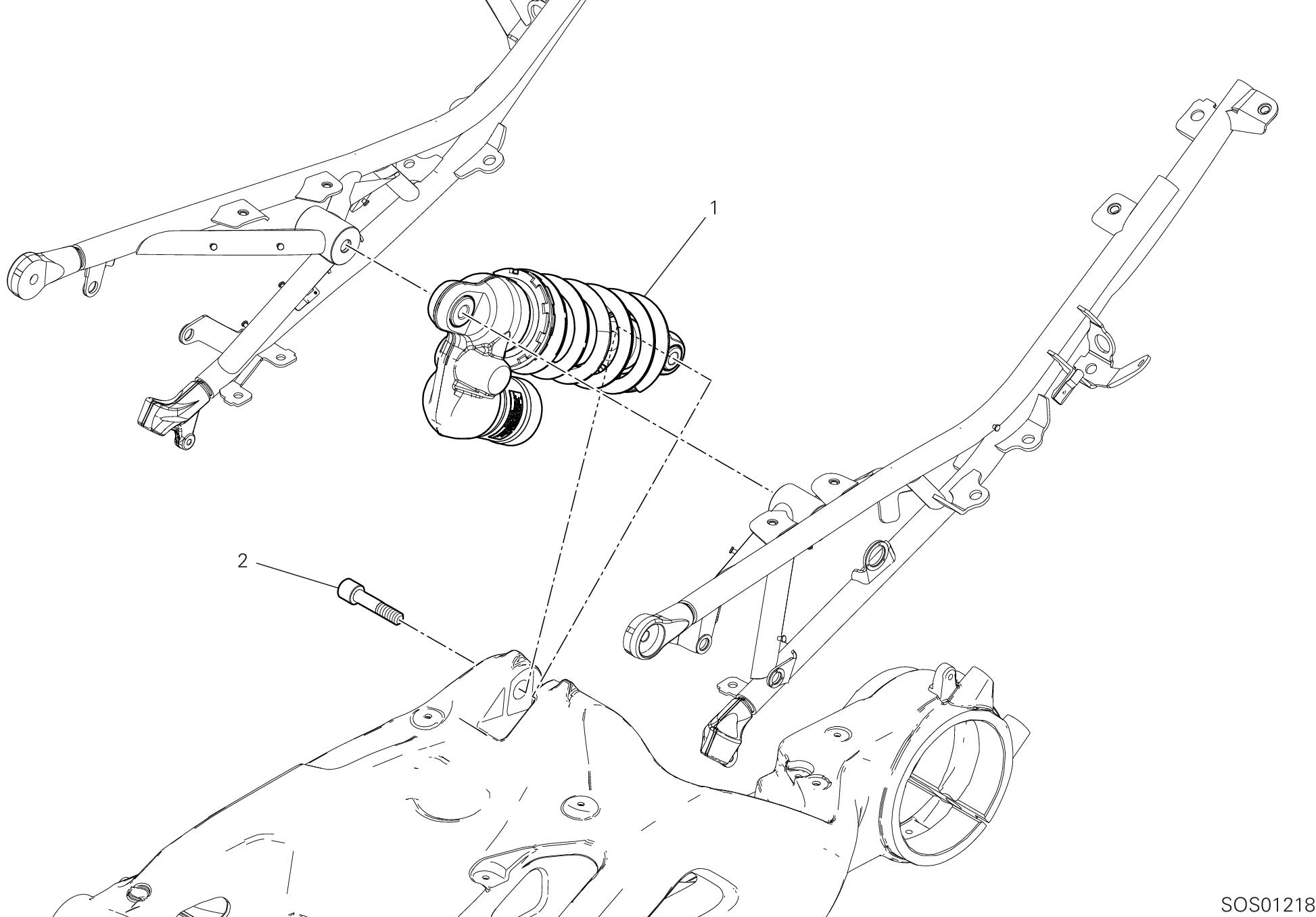 1

2

SOS01218