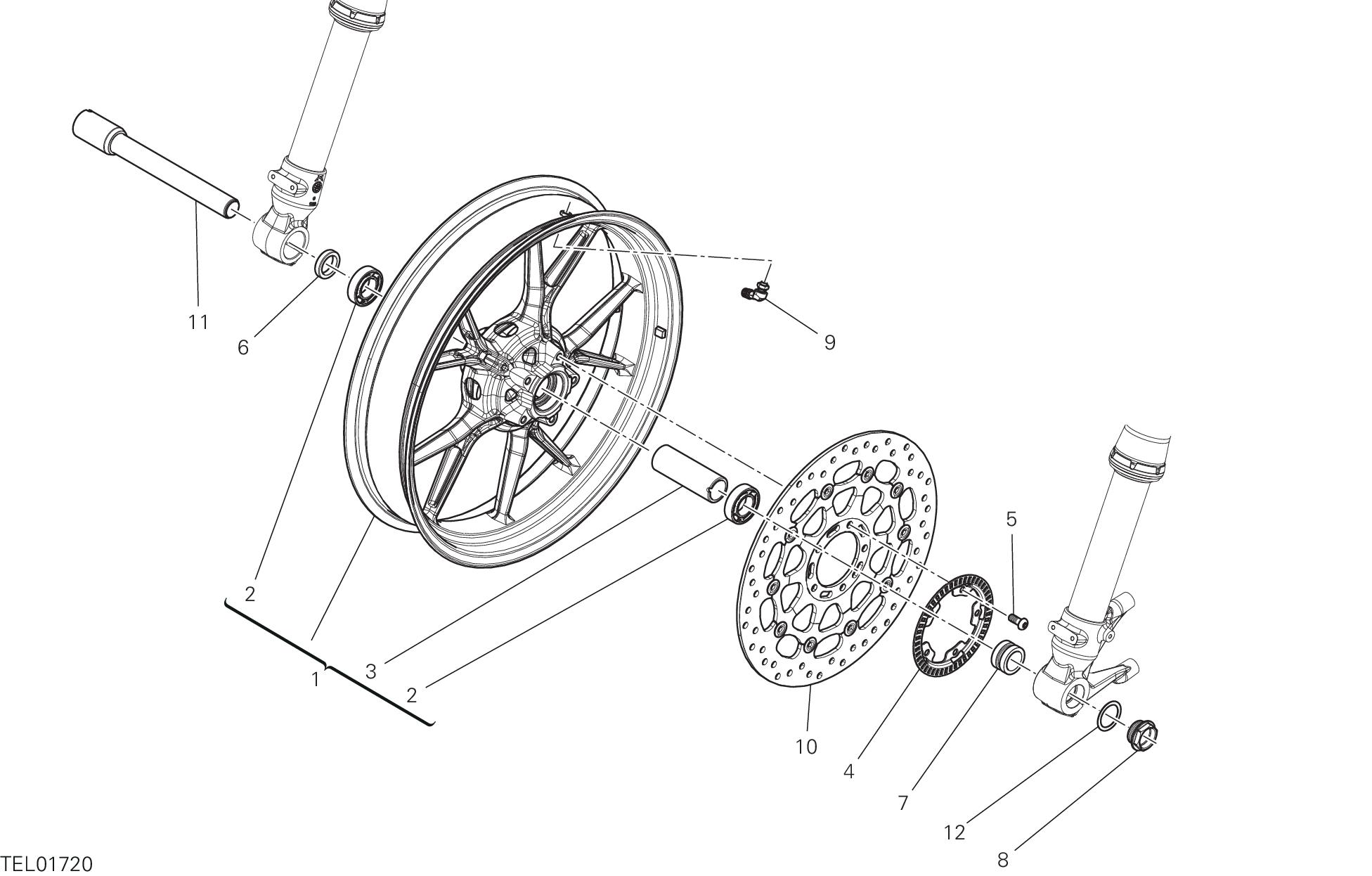 11
6
9
5
2
1
3
2
10
4
7
12
8
TEL01720