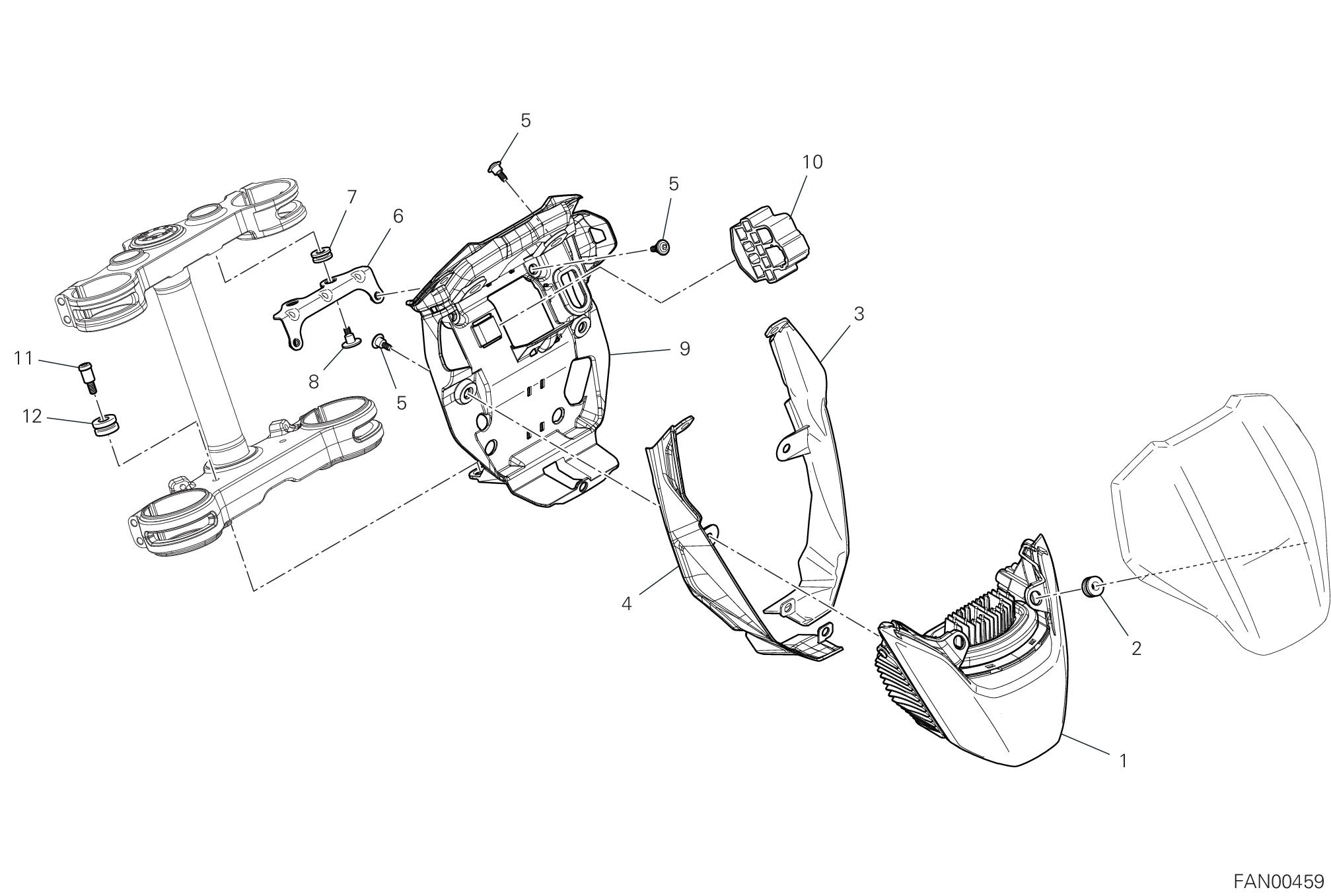 5
10
5
7
6
3
9
11
8
5
12
4
2
1
FAN00459