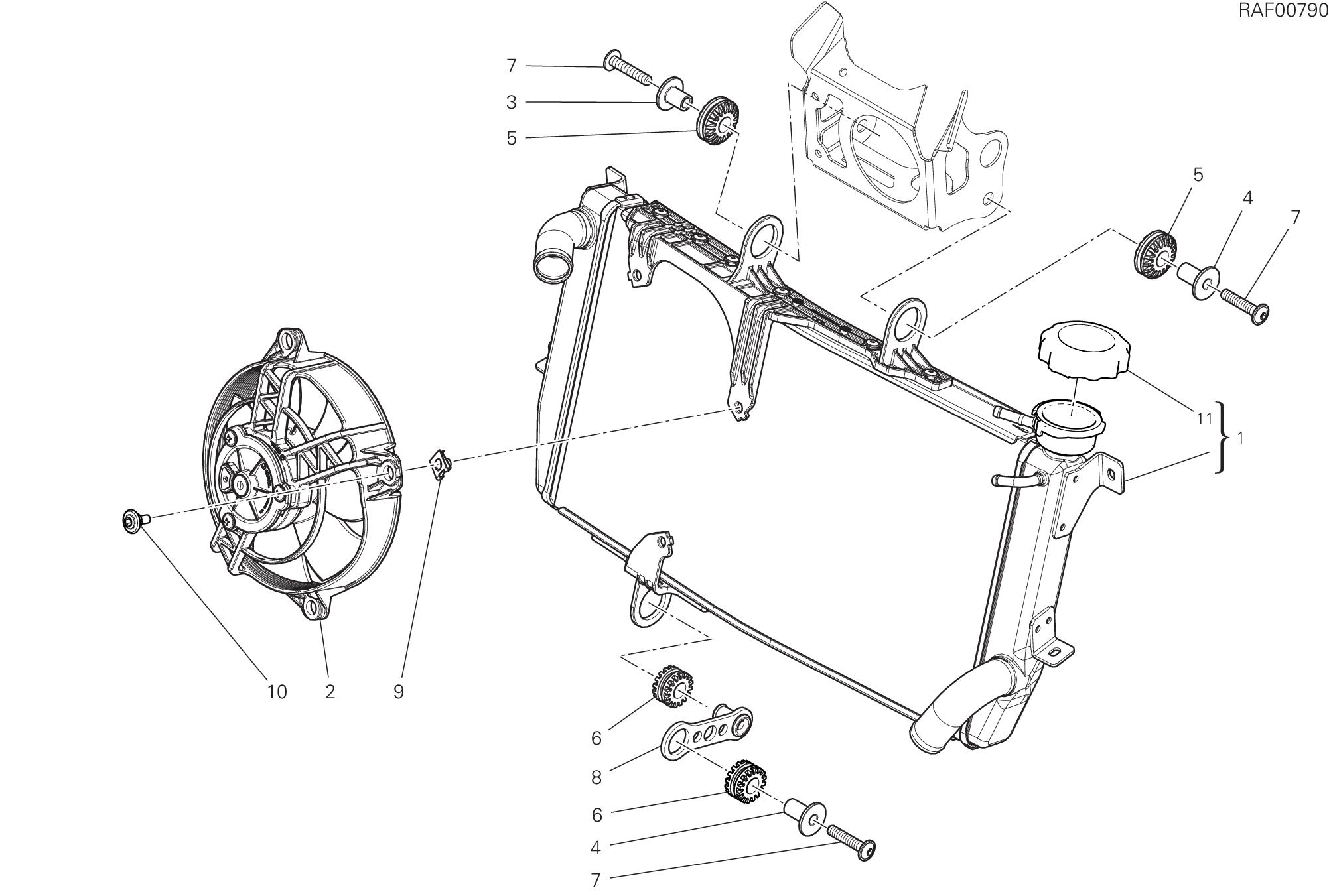 RAF00790

7
3
5

5
4
7

11
1

10
2
9

6
8
6
4
7