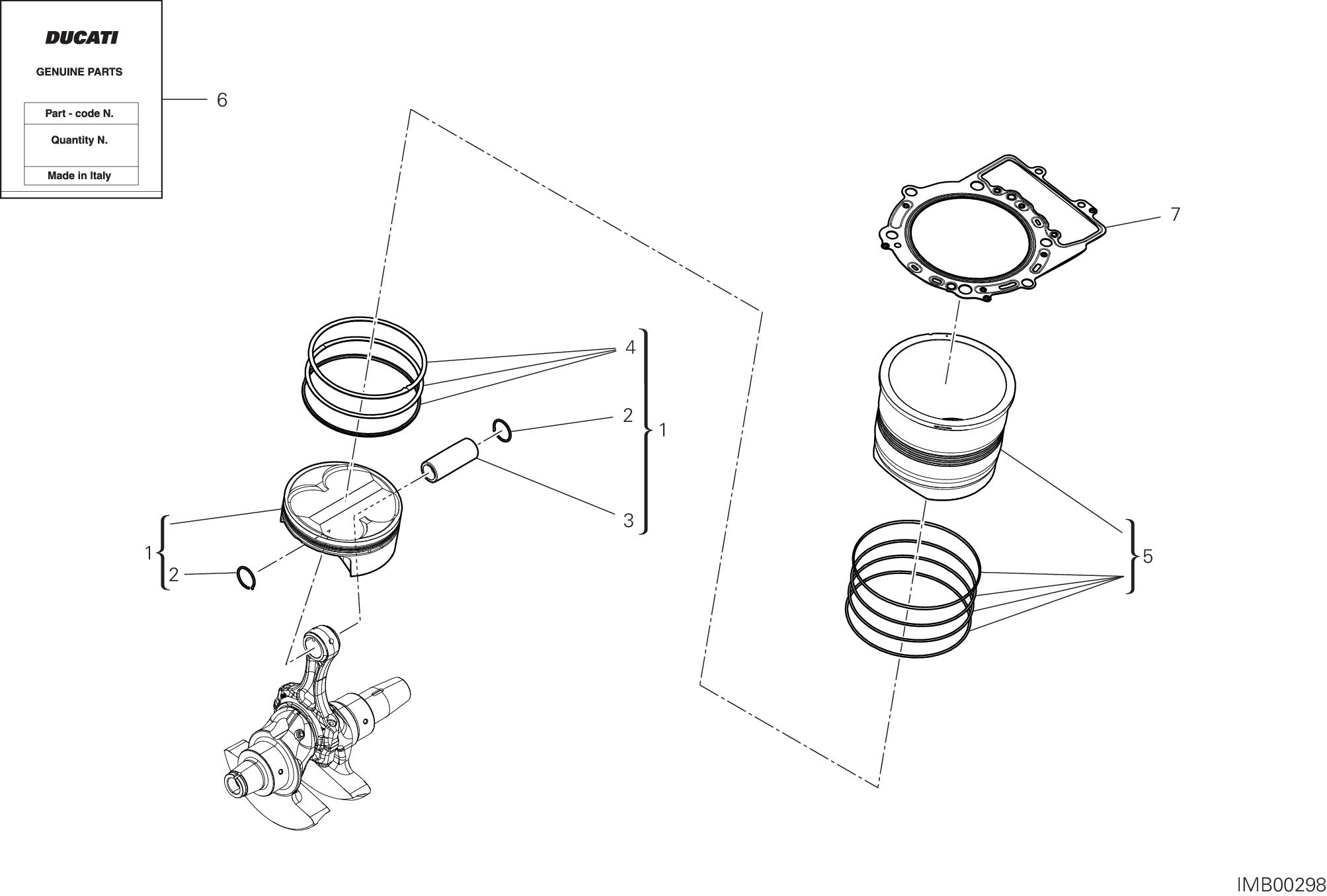 DUCATI

GENUINE PARTS

Part - code N.

Quantity N.

Made in Italy

6

7

4

2

1

3

1

2

5

IMB00298