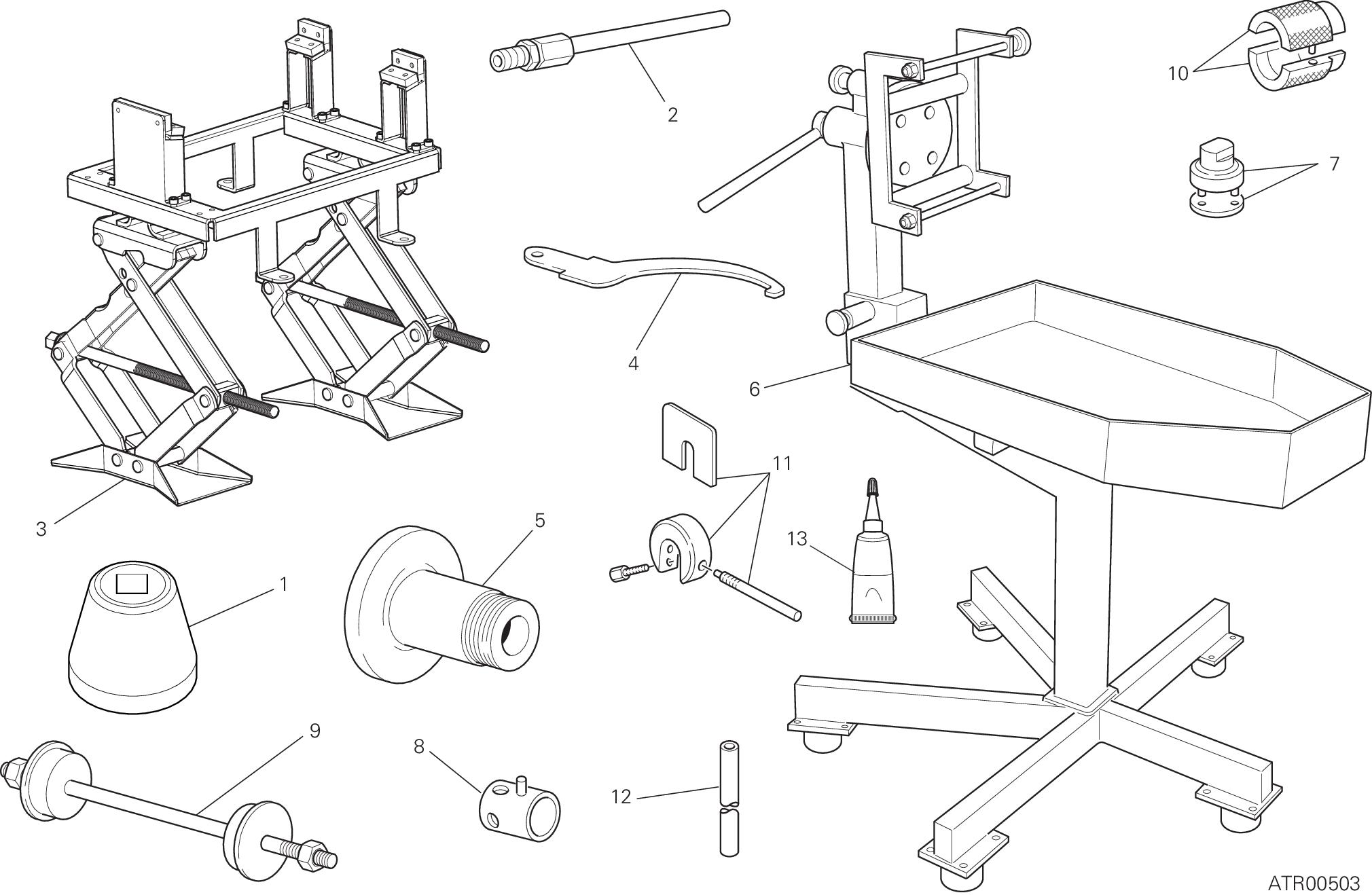 2

10

7

4

6

3

11

5

13

1

9

8

12

ATR00503