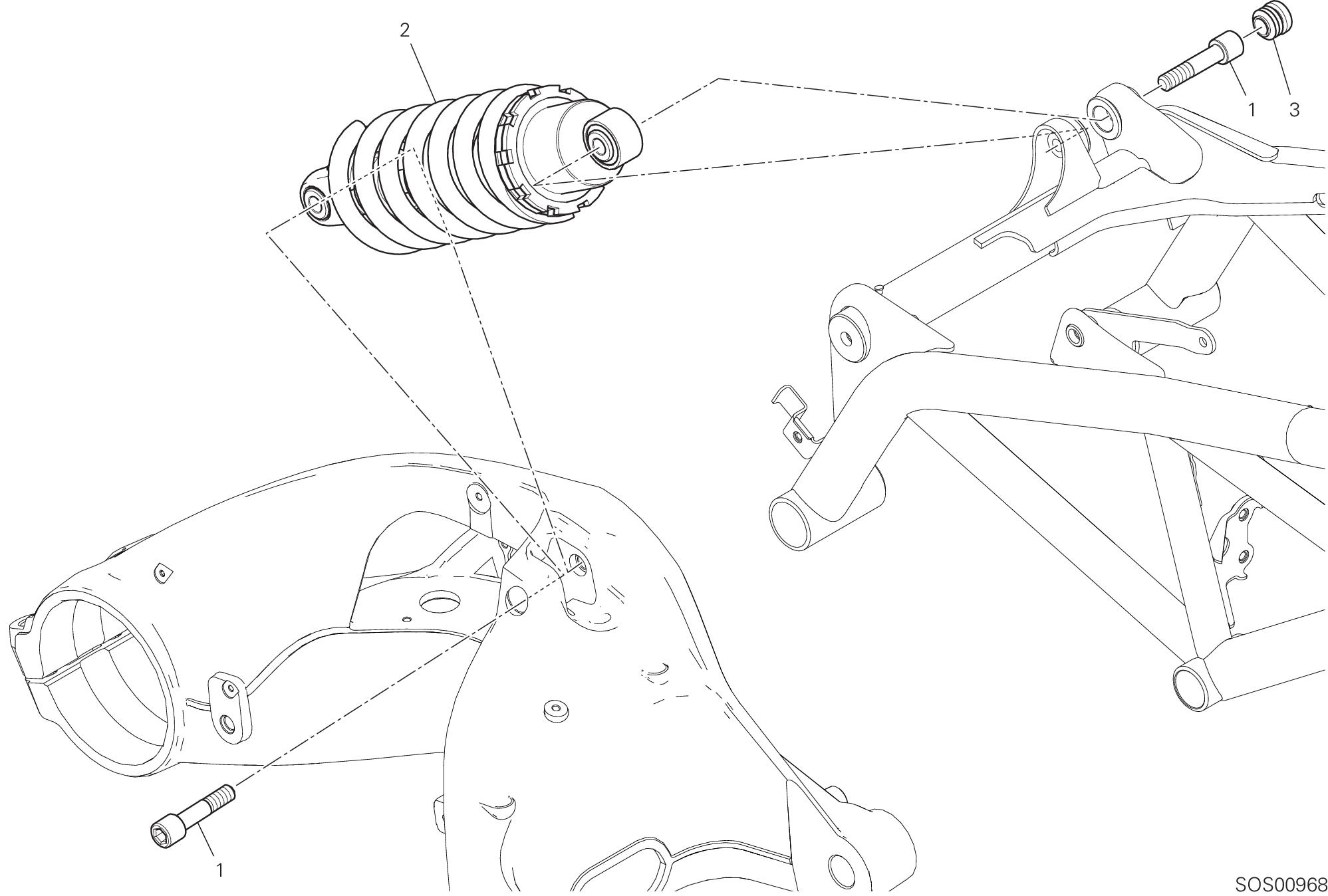 2

1

3

1

SOS00968