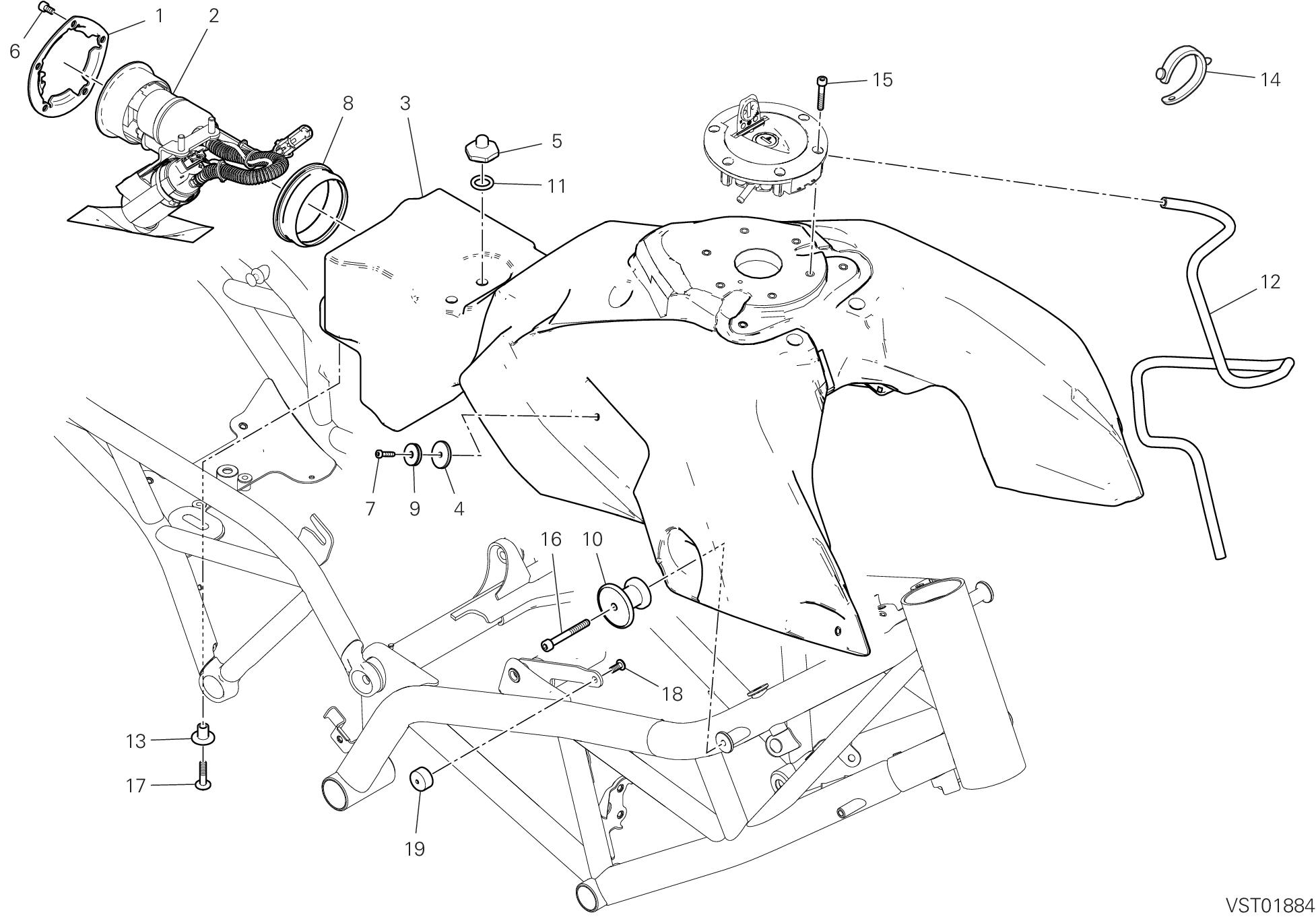 6
1
2
8
3
5
11
15
14
12
7
9
4
16
10
18
13
17
19
VST01884