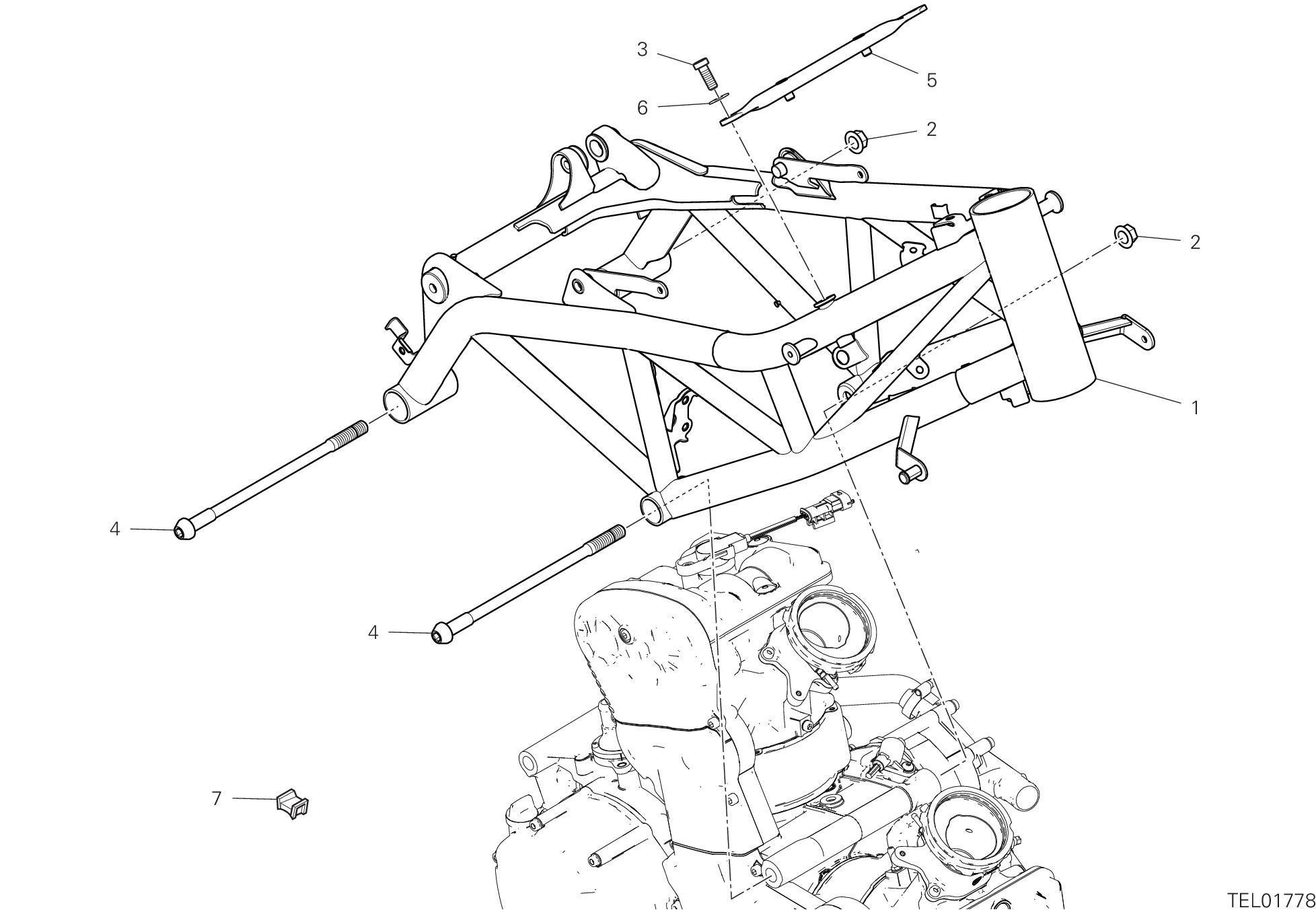 3
5
6
2
2
1
4
4
7
TEL01778