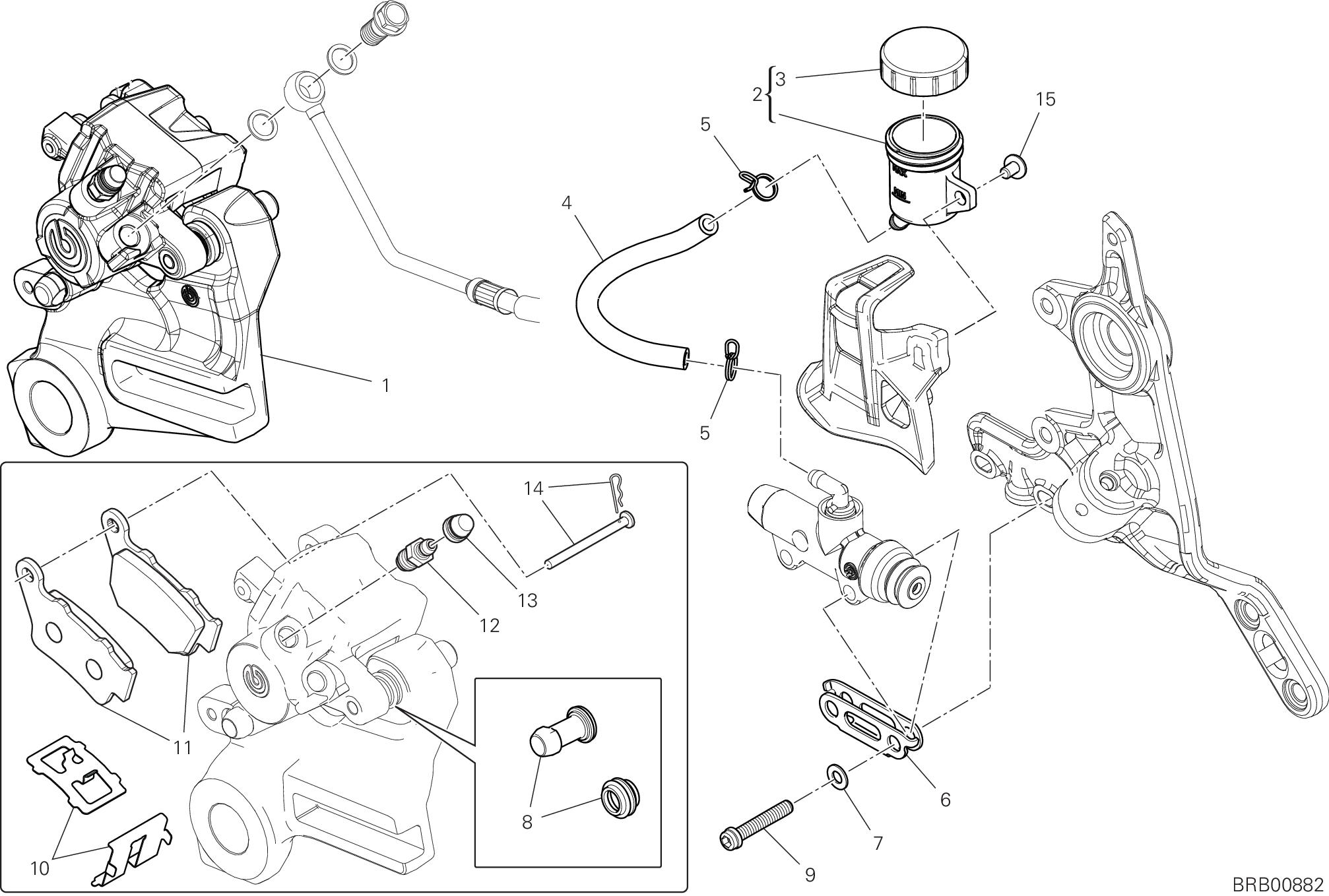 2
3
15
5
4
1
5
14
13
12
11
8
10
6
7
9
BRB00882